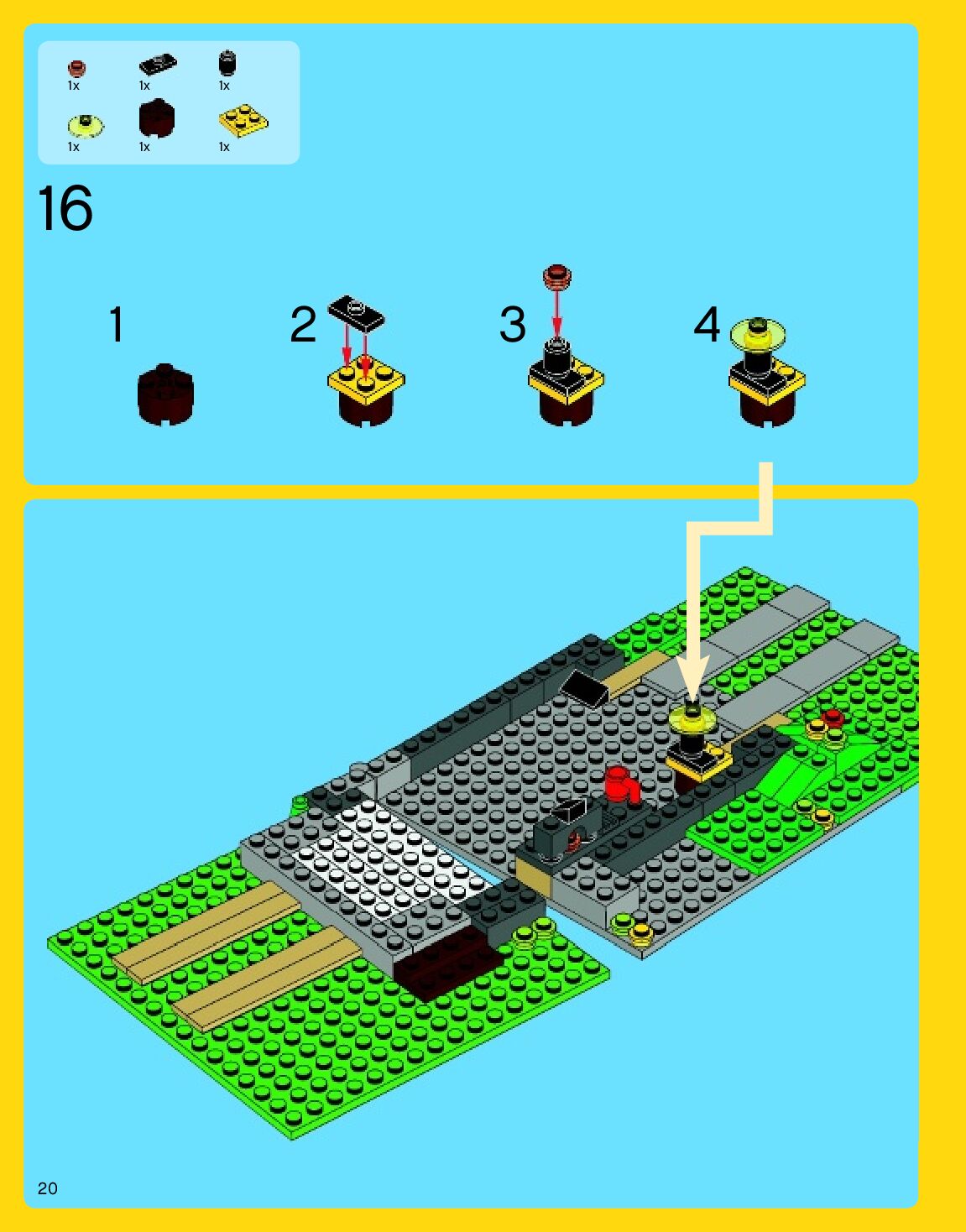 1x 1x 1x
1x 1x 1x

16

1

2

3

4

20