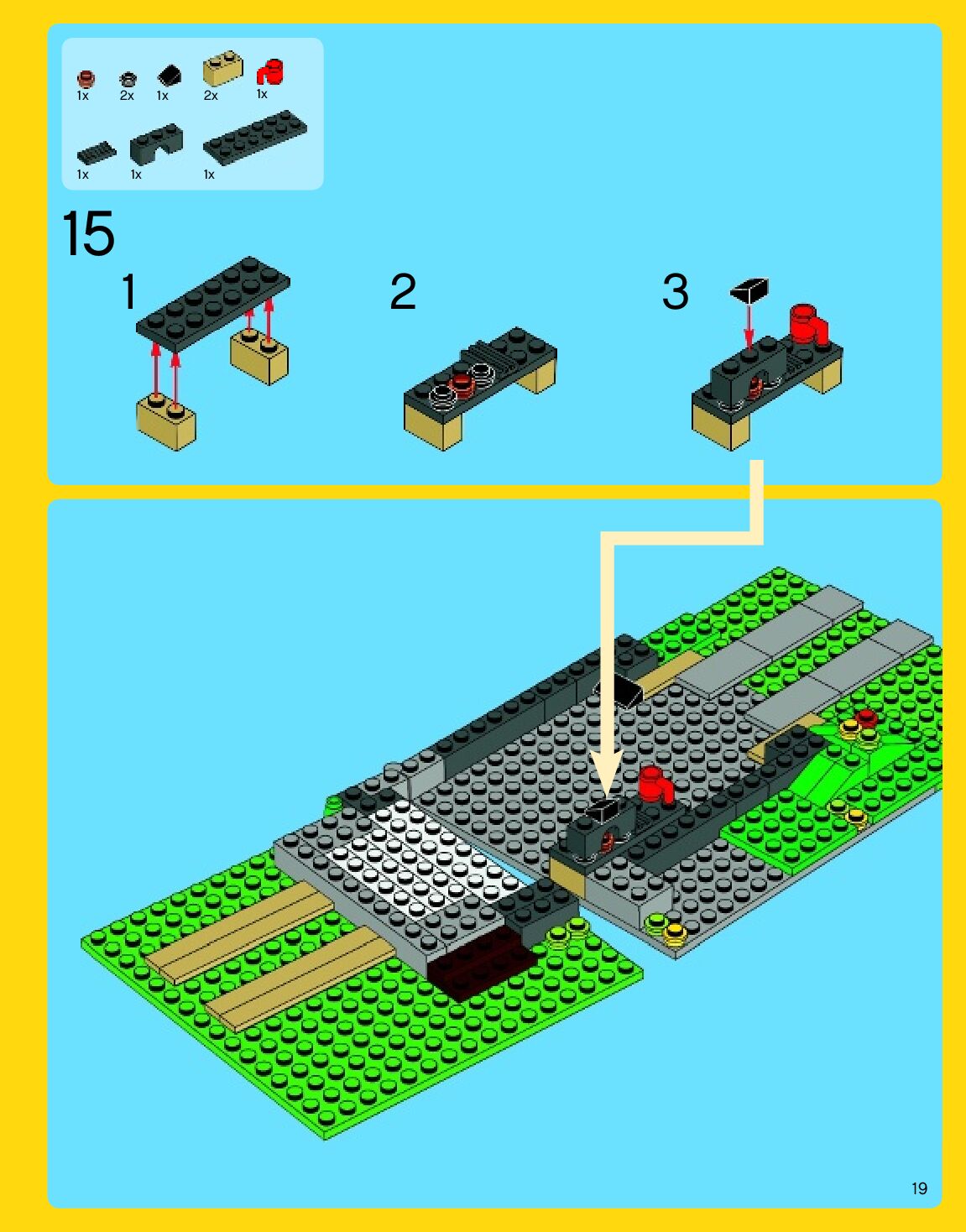 1x 2x 1x 2x 1x

1x 1x 1x

15

1

2

3

19