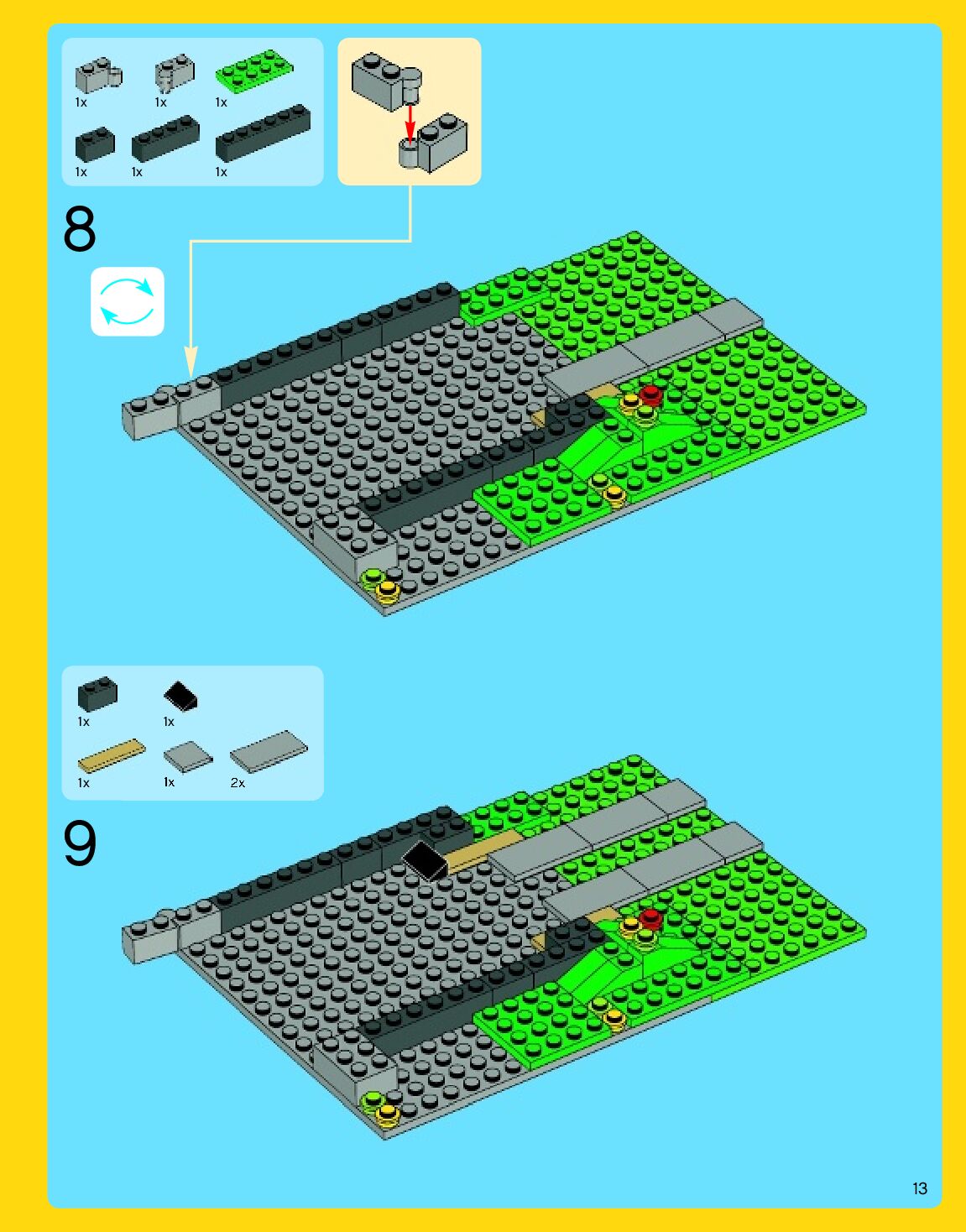 1x 1x 1x
1x 1x 1x

8

1x 1x
1x 1x 2x

9

13