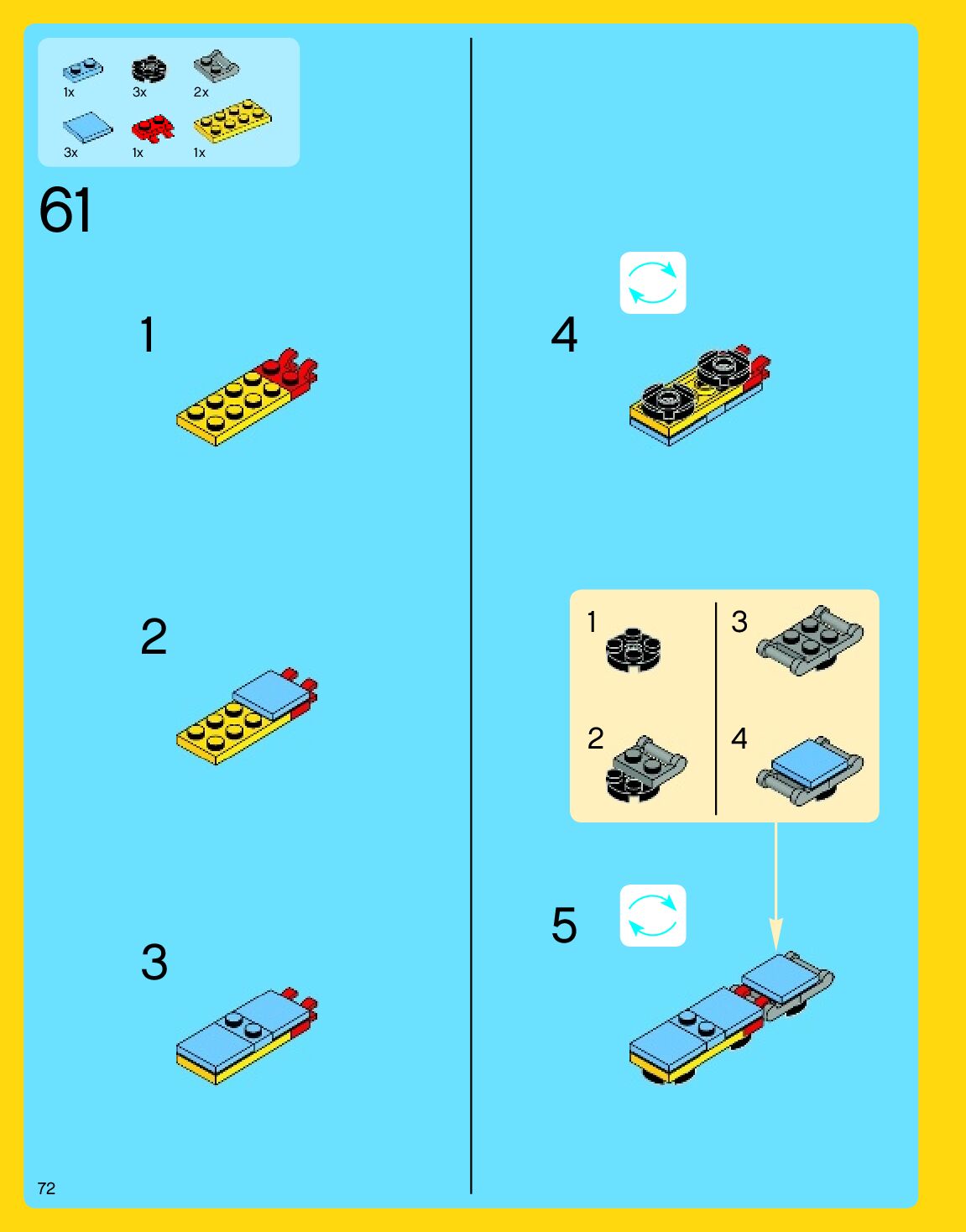 1x 3x 2x

3x 1x 1x

61

1

2

3

4

1

2

3

4

5

72