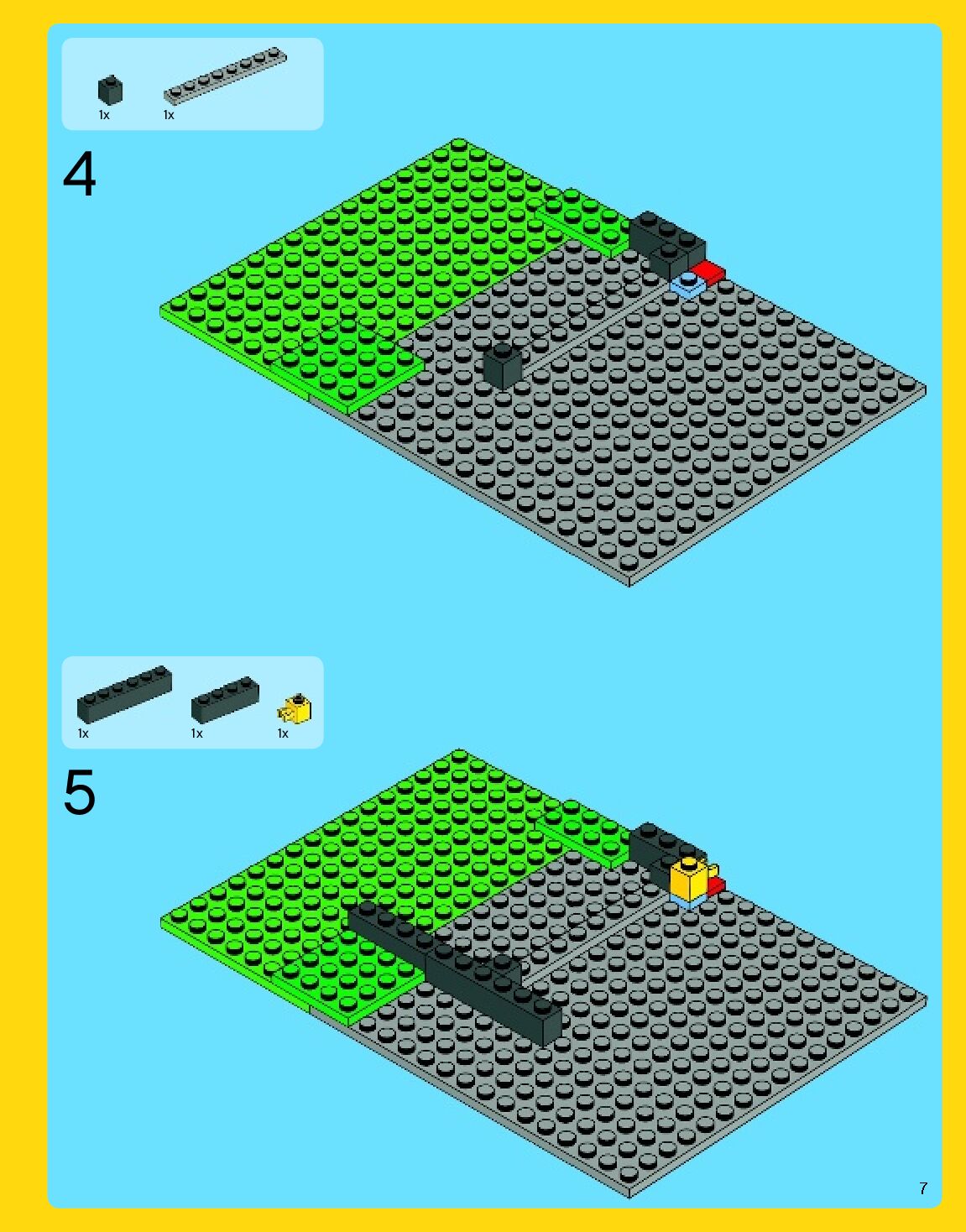 1x 1x

4

1x 1x 1x

5

7