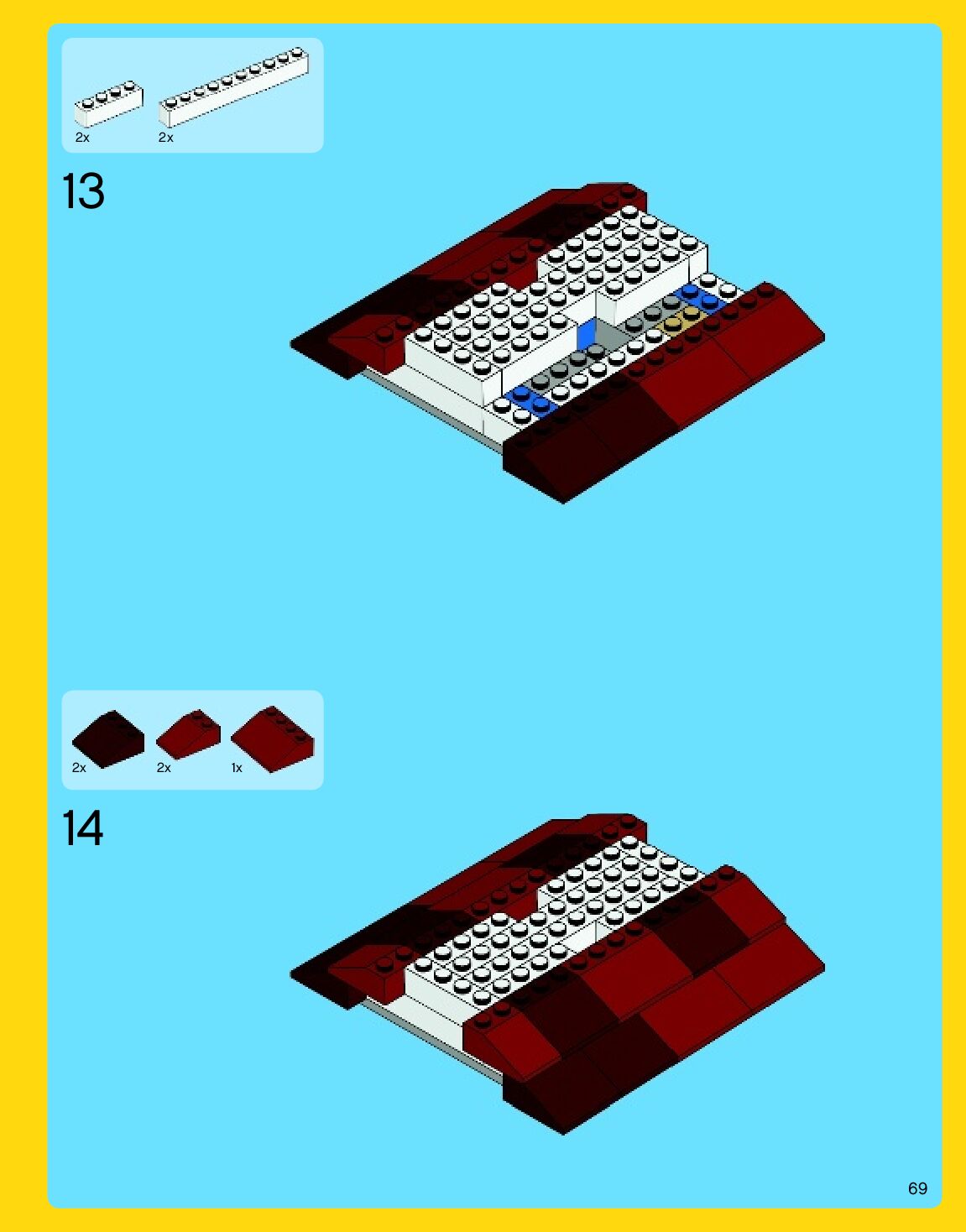 2x 2x

13

2x 2x 1x

14

69