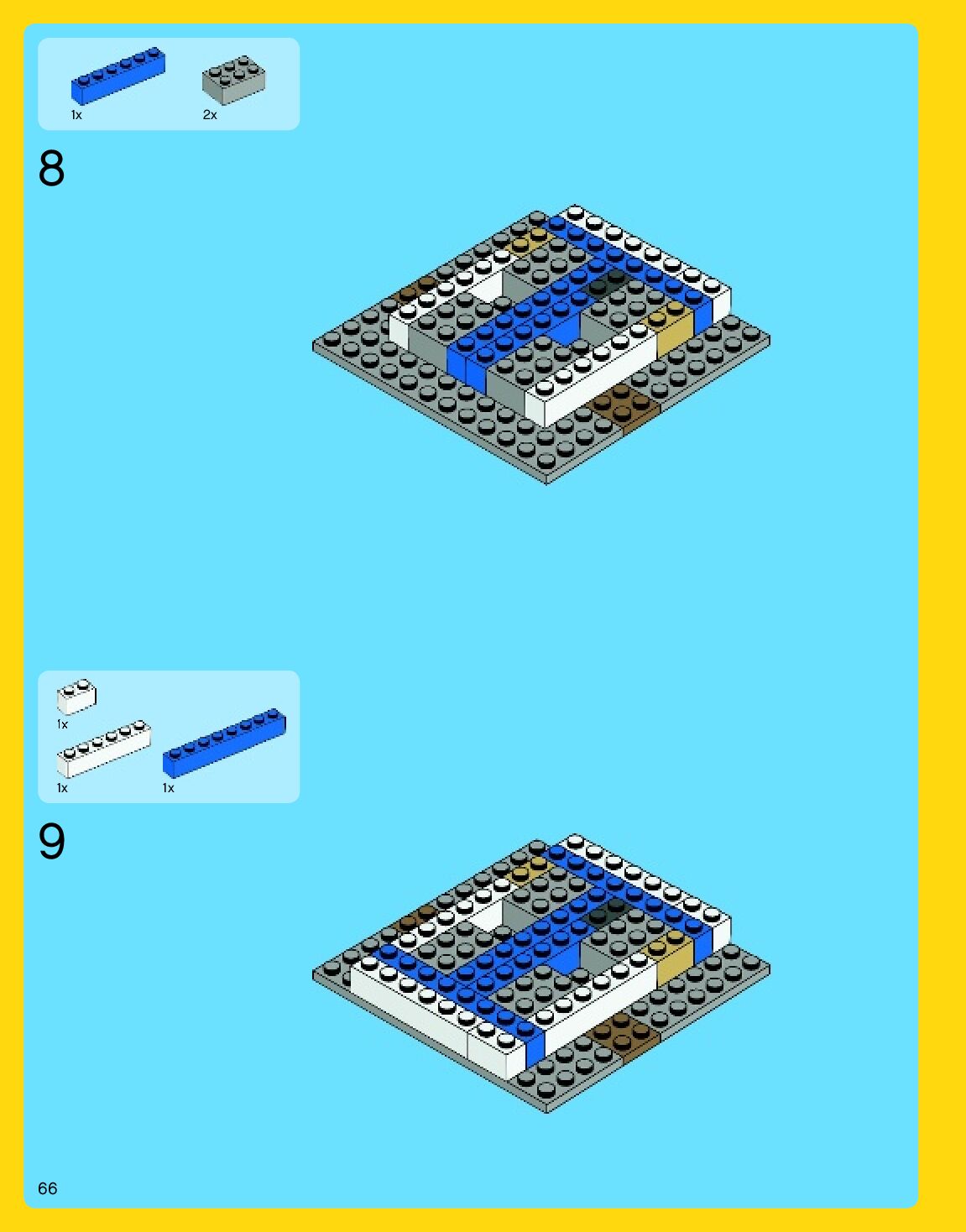 1x
2x

8

1x
1x
1x

9

66