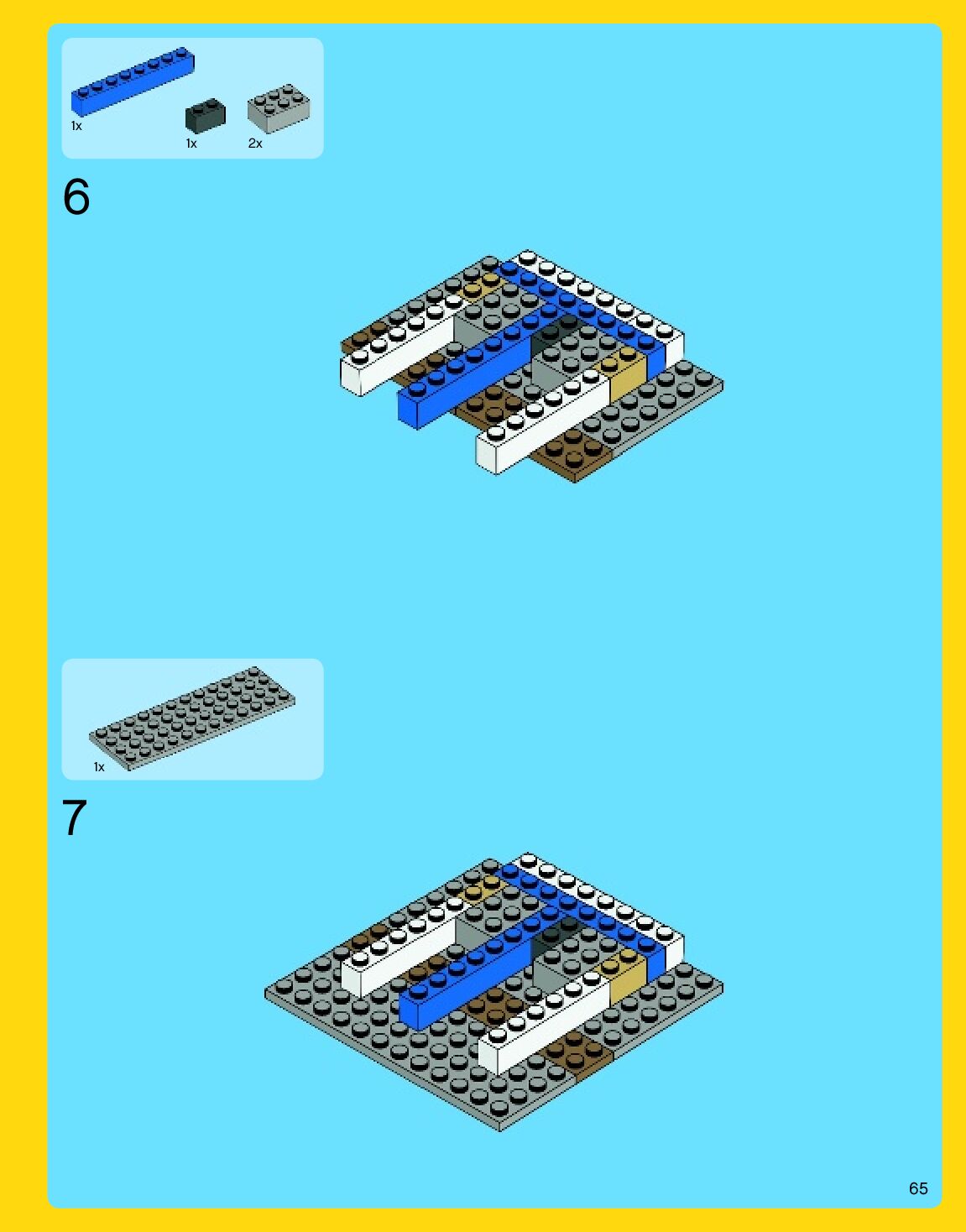 1x
1x
2x

6

1x

7

65