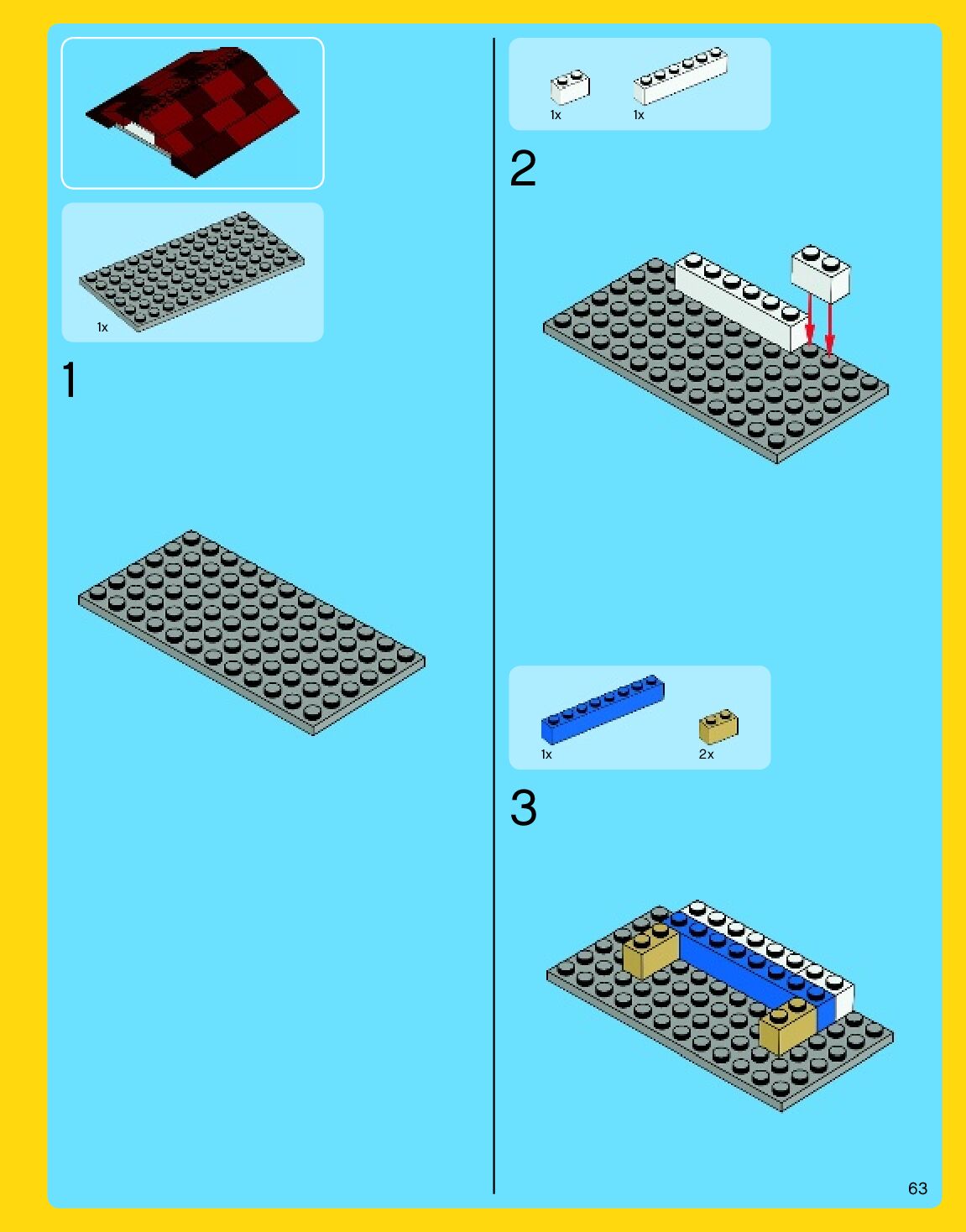 1x

1

1x 1x

2

1x 2x

3

63