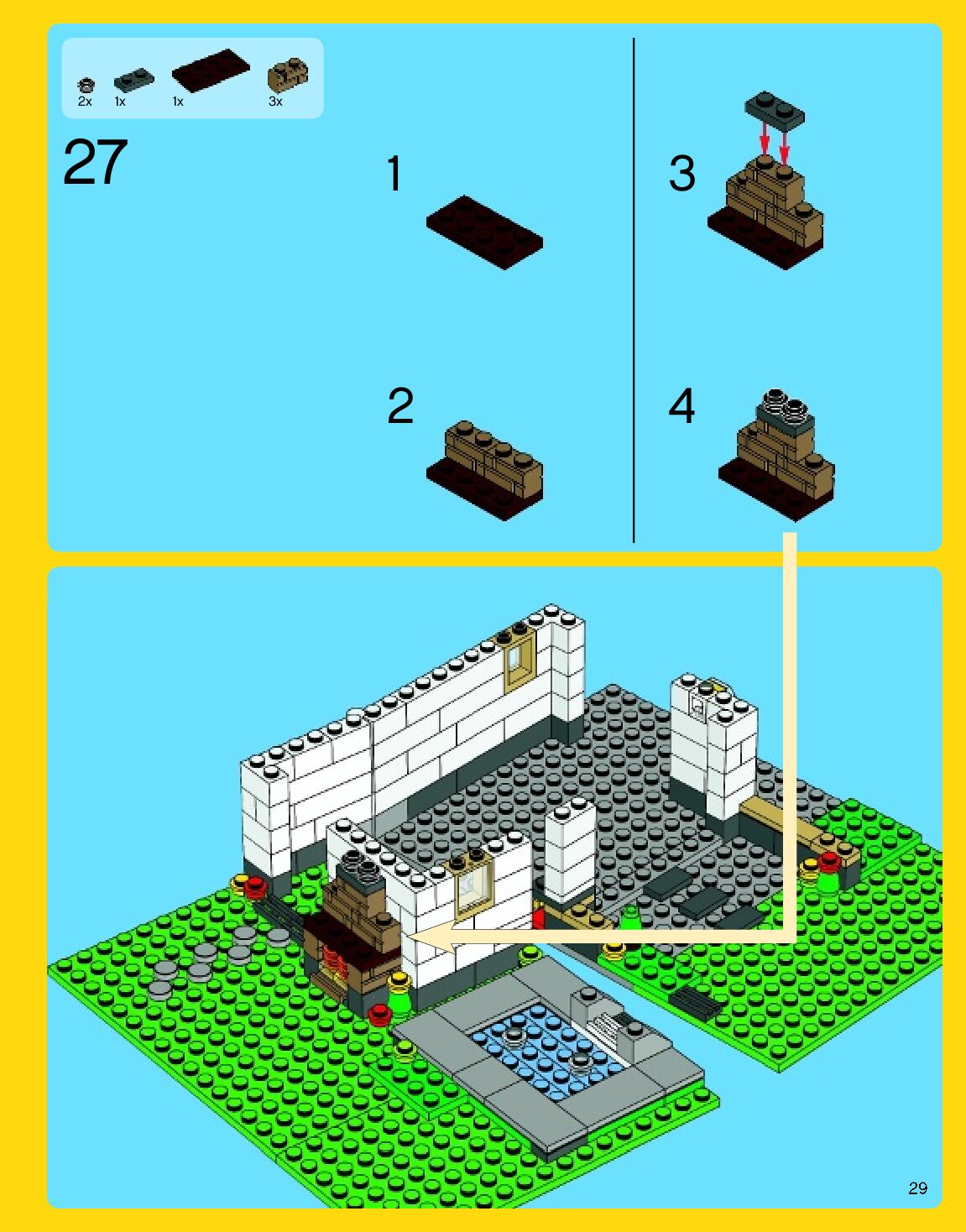 2x 1x 1x 3x

27

1

2

3

4

29