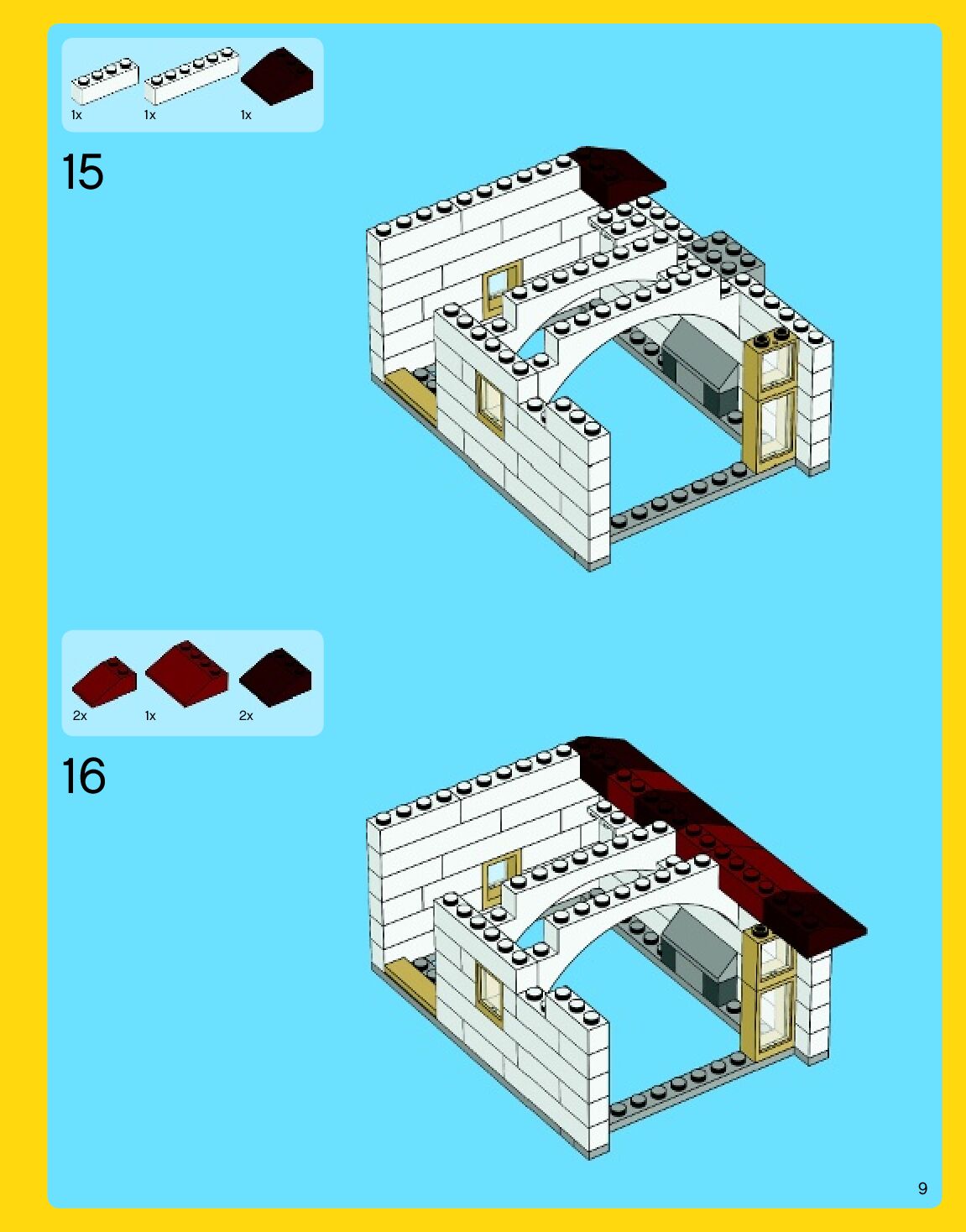 1x 1x 1x

15

2x 1x 2x

16

9