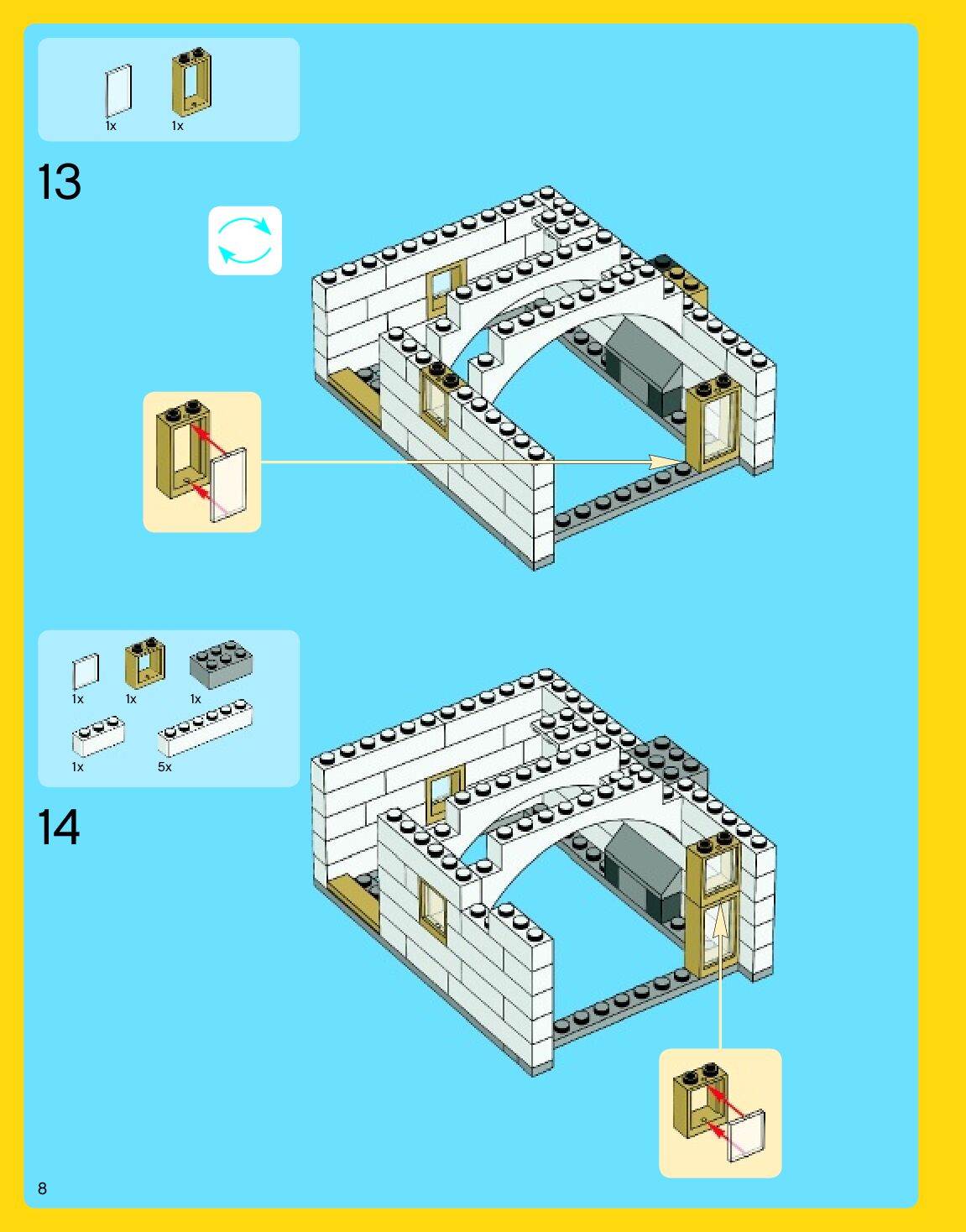 1x 1x

13

1x 1x 1x

1x 5x

14

8