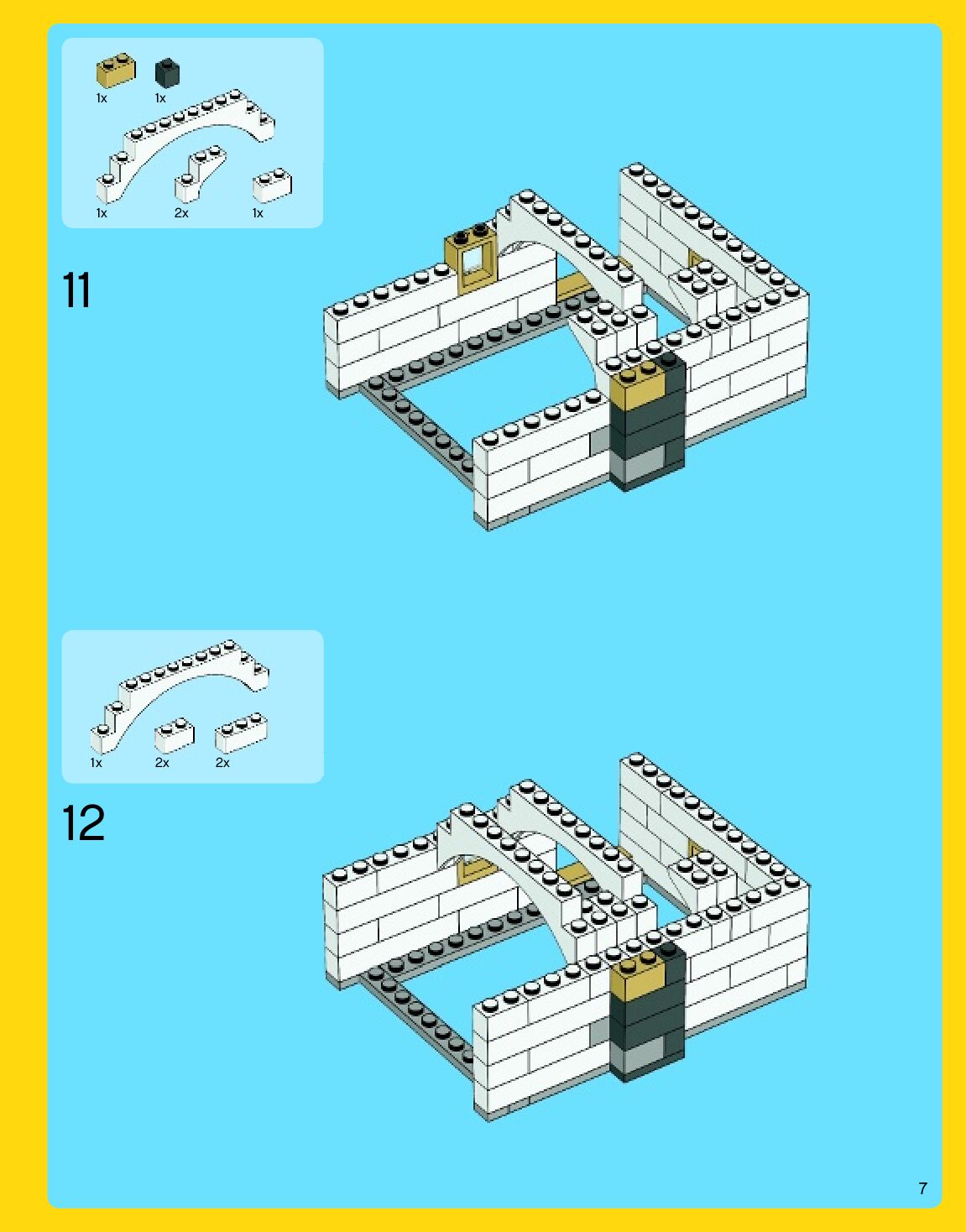 1x 1x
1x 2x 1x

11

1x 2x 2x

12

7