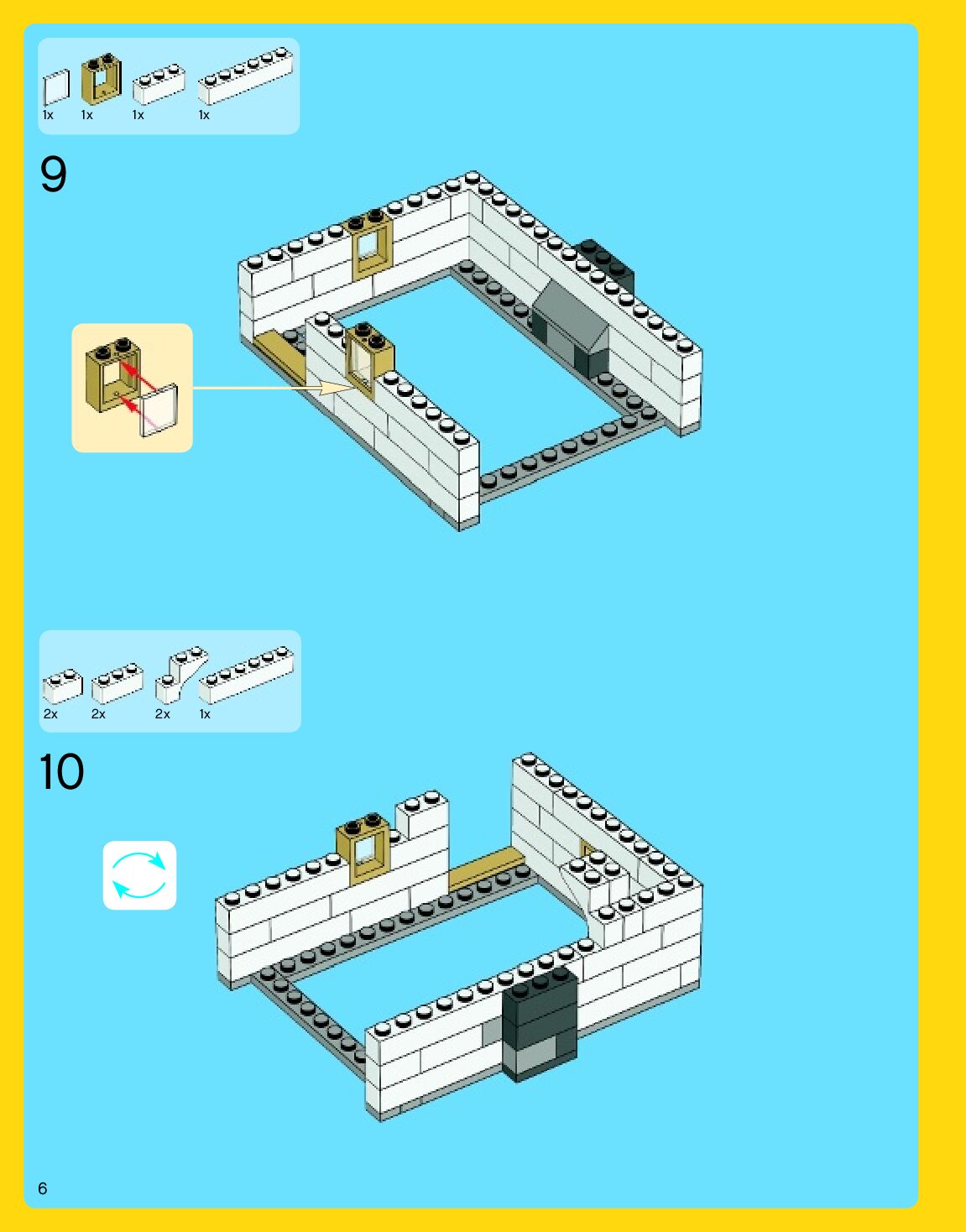 1x 1x 1x 1x

9

2x 2x 2x 1x

10

6