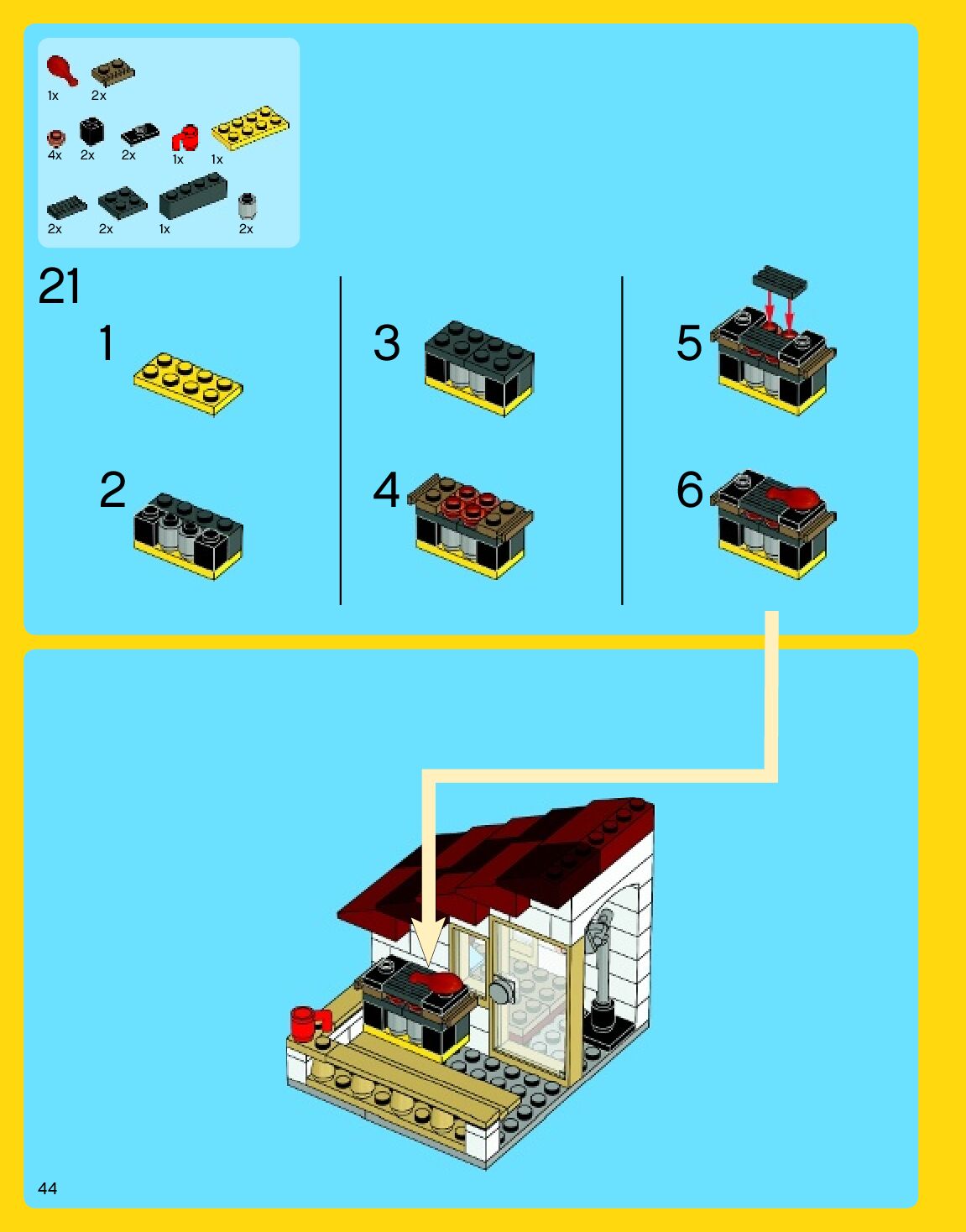 1x 2x

4x 2x 2x 1x 1x

2x 2x 1x 2x

21

1

2

3

4

5

6

44