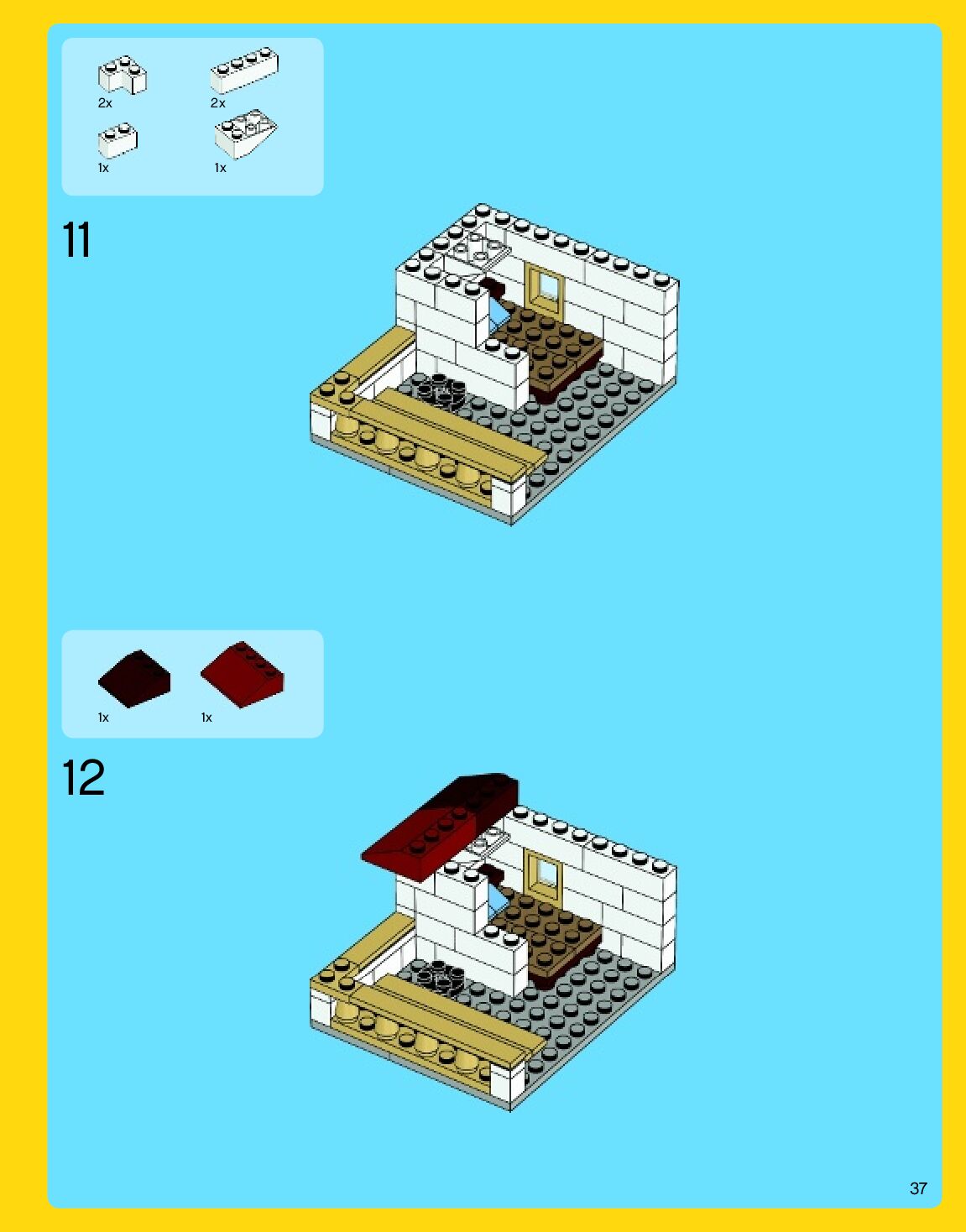 2x
2x
1x
1x

11

1x
1x

12

37