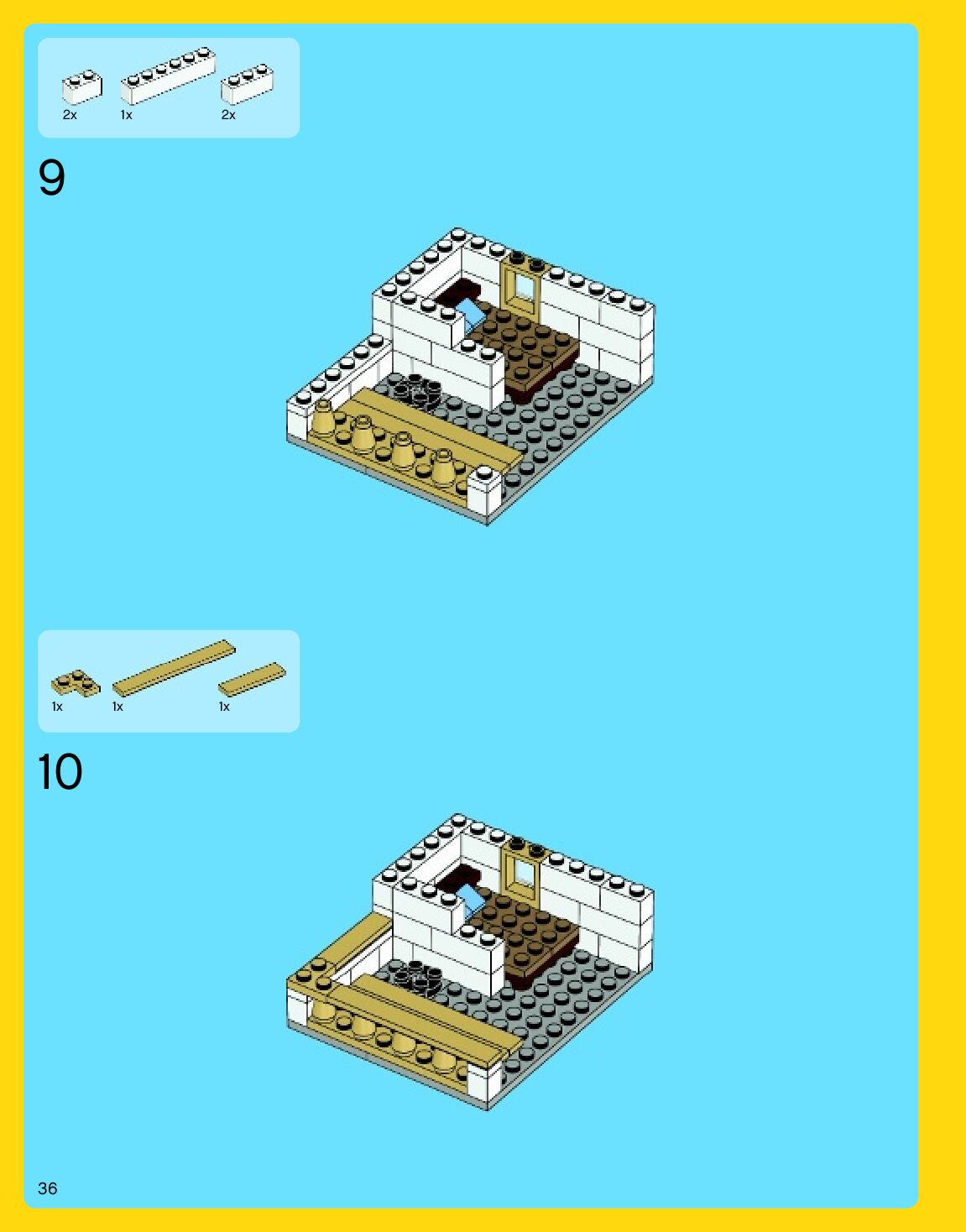 2x 1x 2x

9

1x 1x 1x

10

36