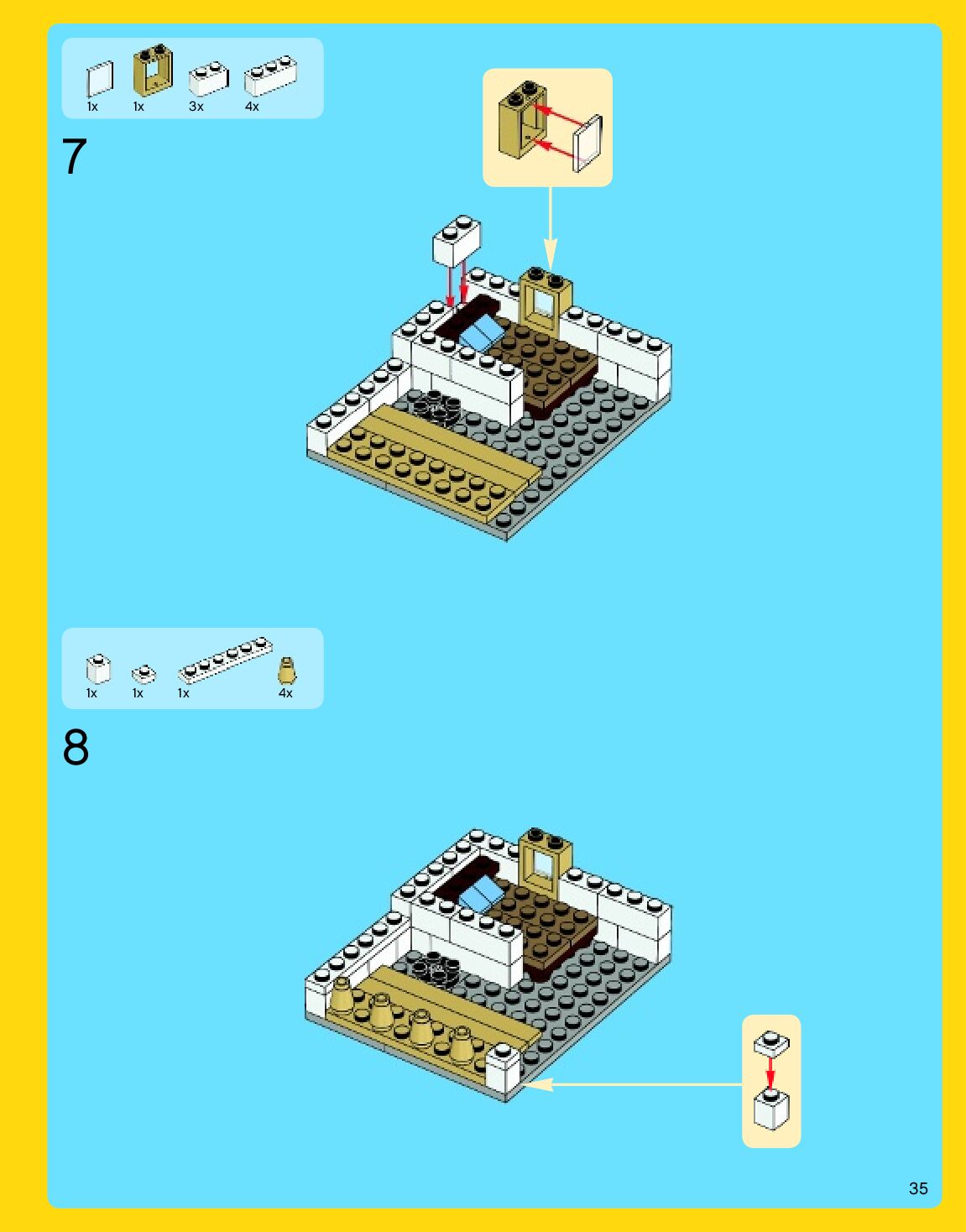 1x 1x 3x 4x

7

1x 1x 1x 4x

8

35