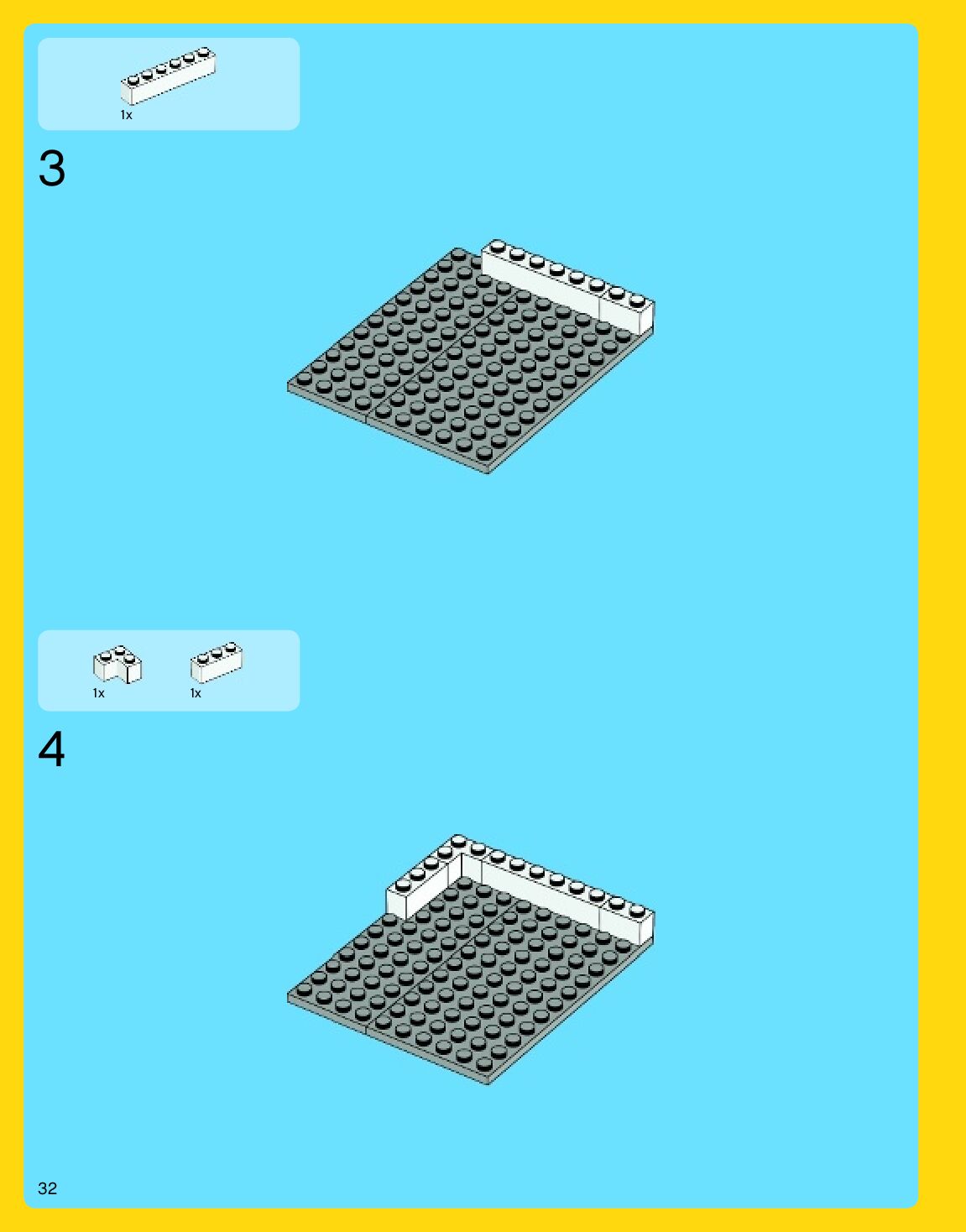 1x

3

1x

1x

4

32