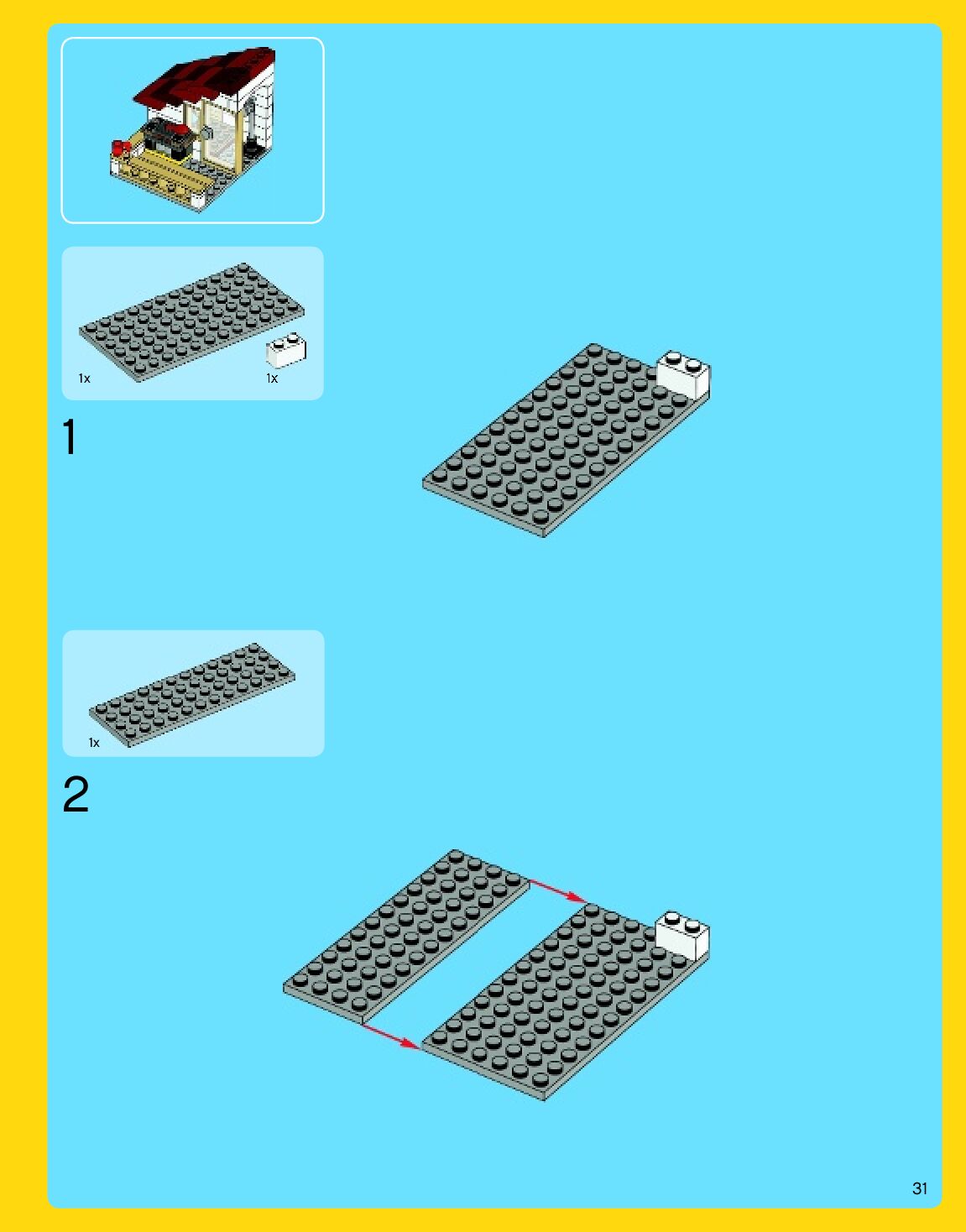 1x

1x

1

1x

2

31