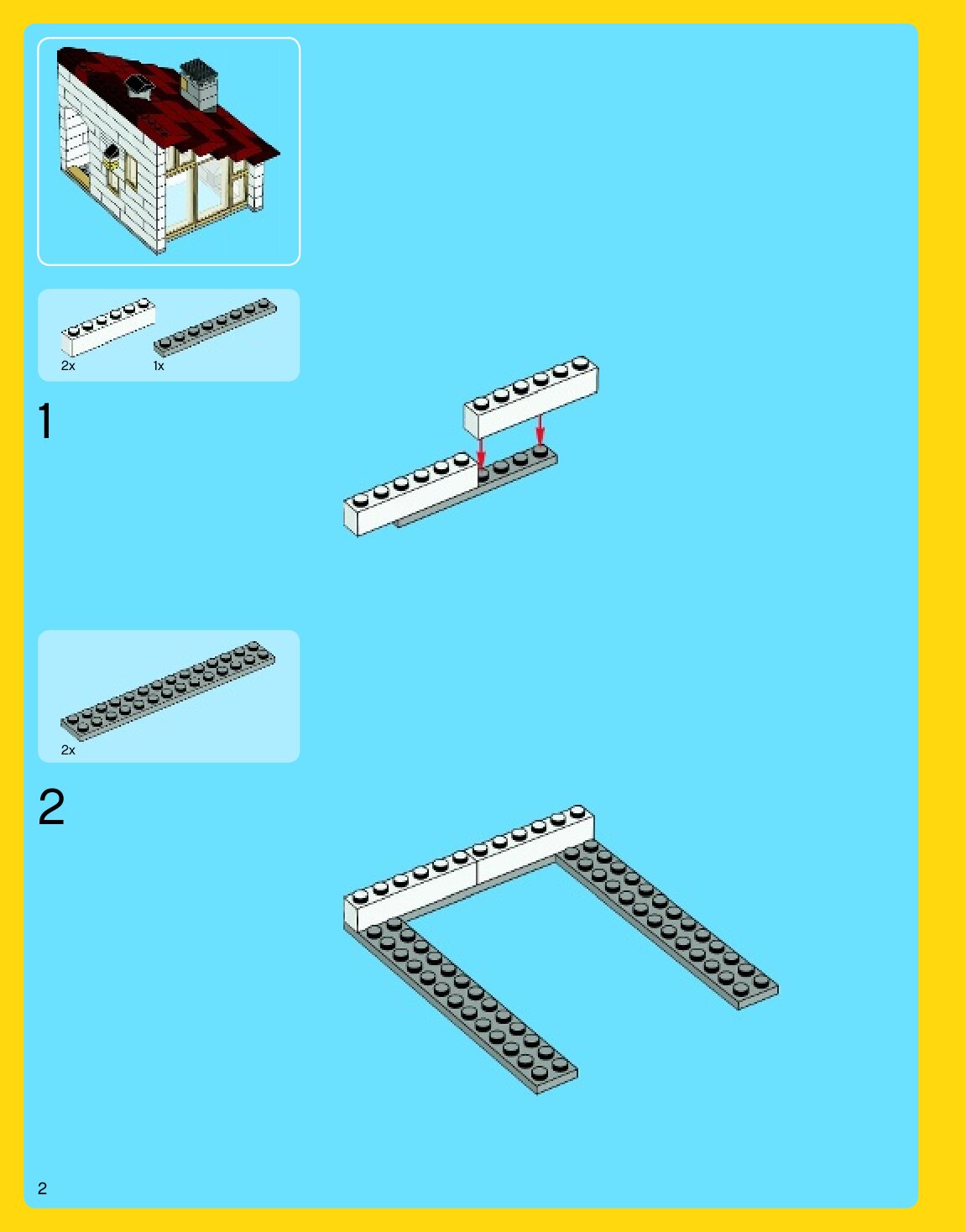 2x 1x

1

2x

2

2