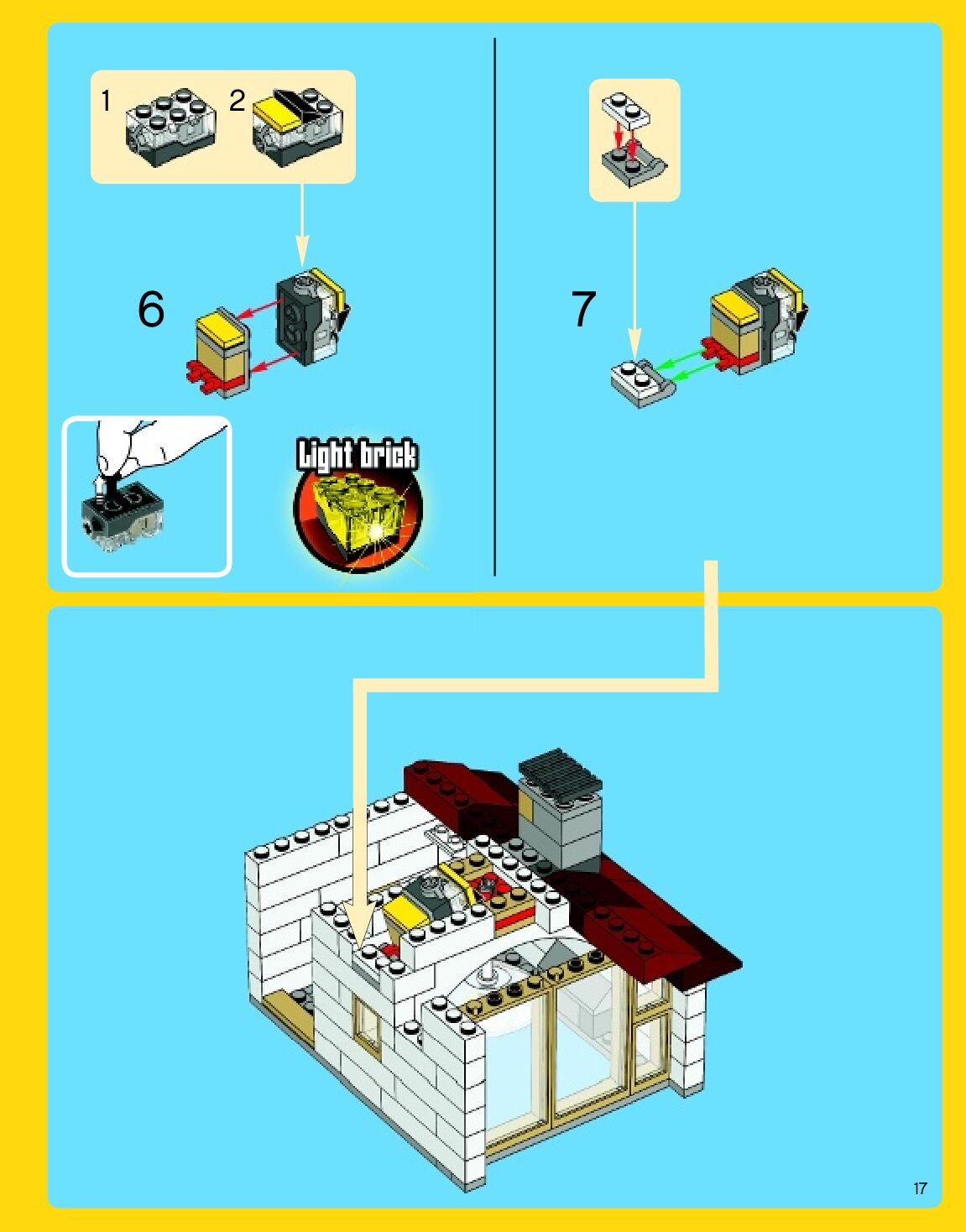 1
2
6
Light brick
7
17