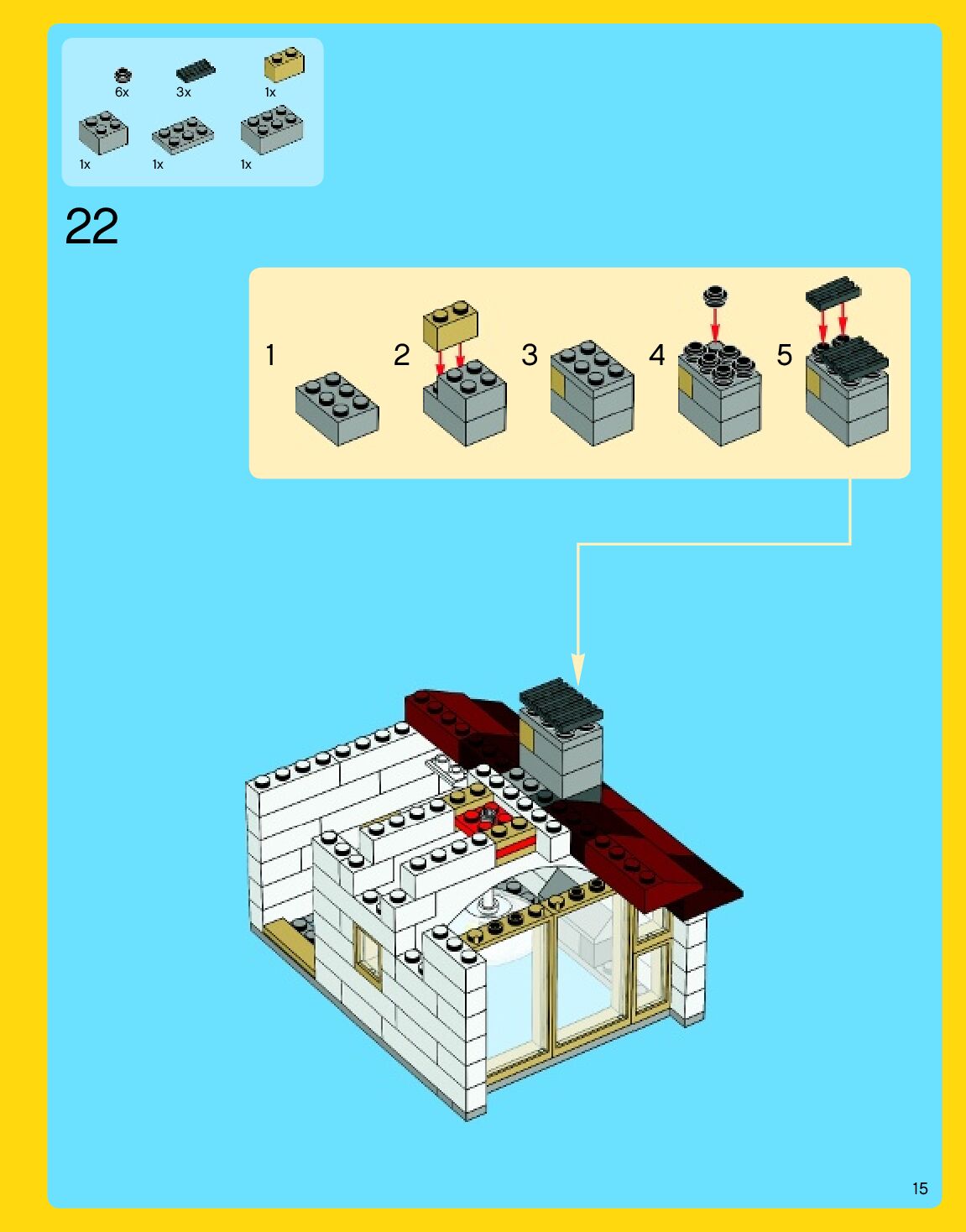 6x 3x 1x

1x 1x 1x

22

1

2

3

4

5

15