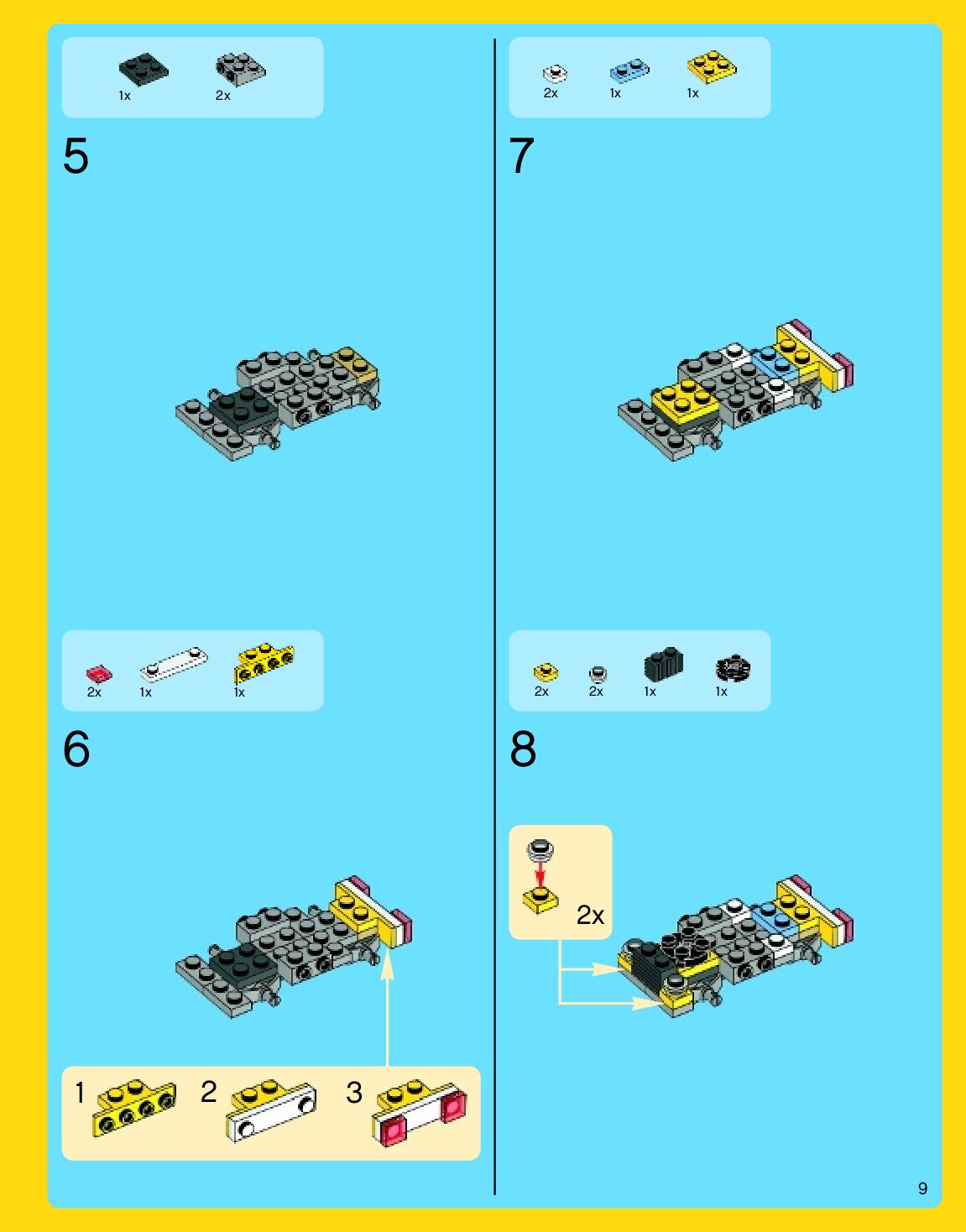 1x 2x

5

2x 1x 1x

6

1 2 3

2x 1x 1x

7

2x 2x 1x 1x

8

2x

9