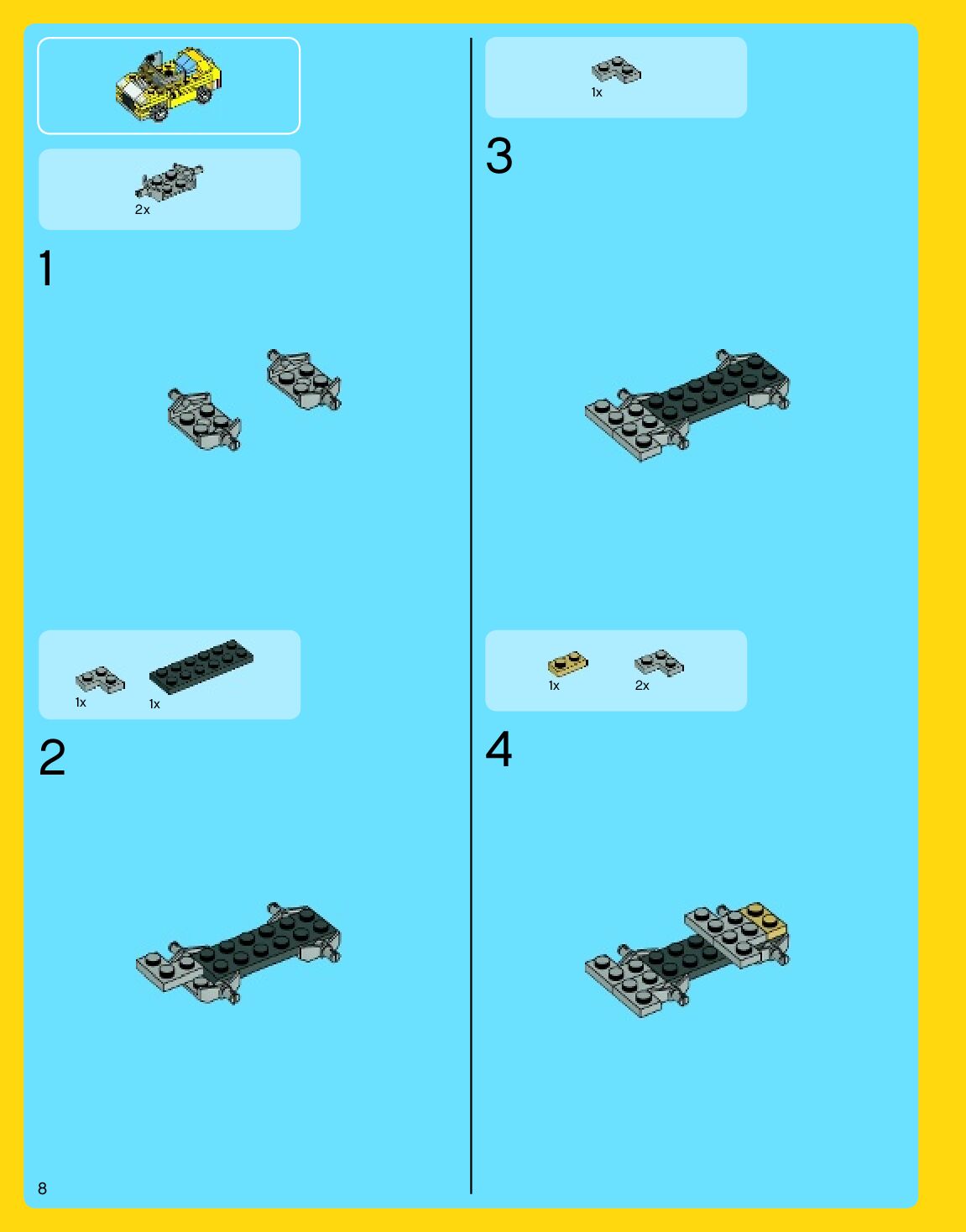 2x

1

1x 1x

2

1x

3

1x 2x

4

8