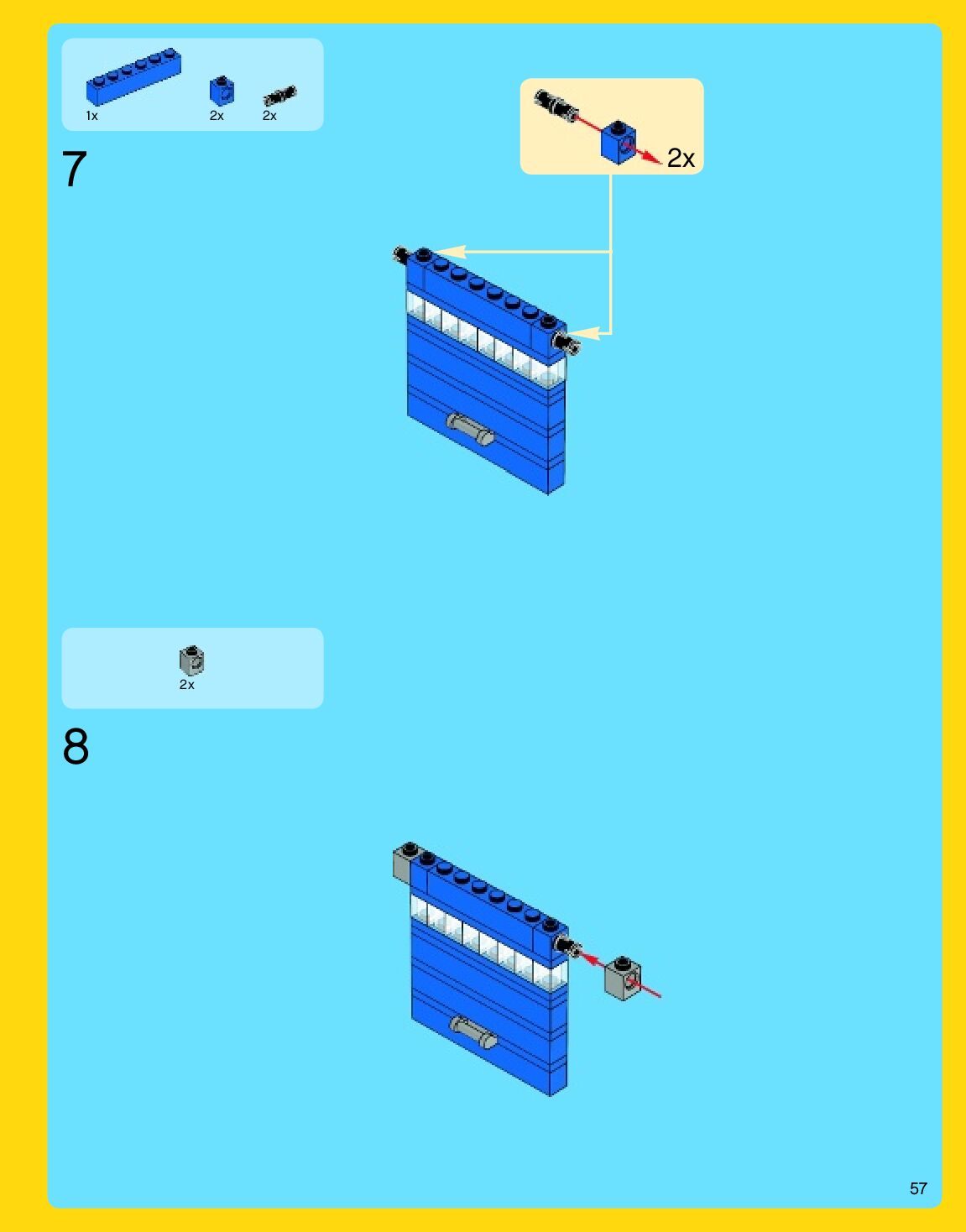 1x 2x 2x

7

2x

2x

8

57