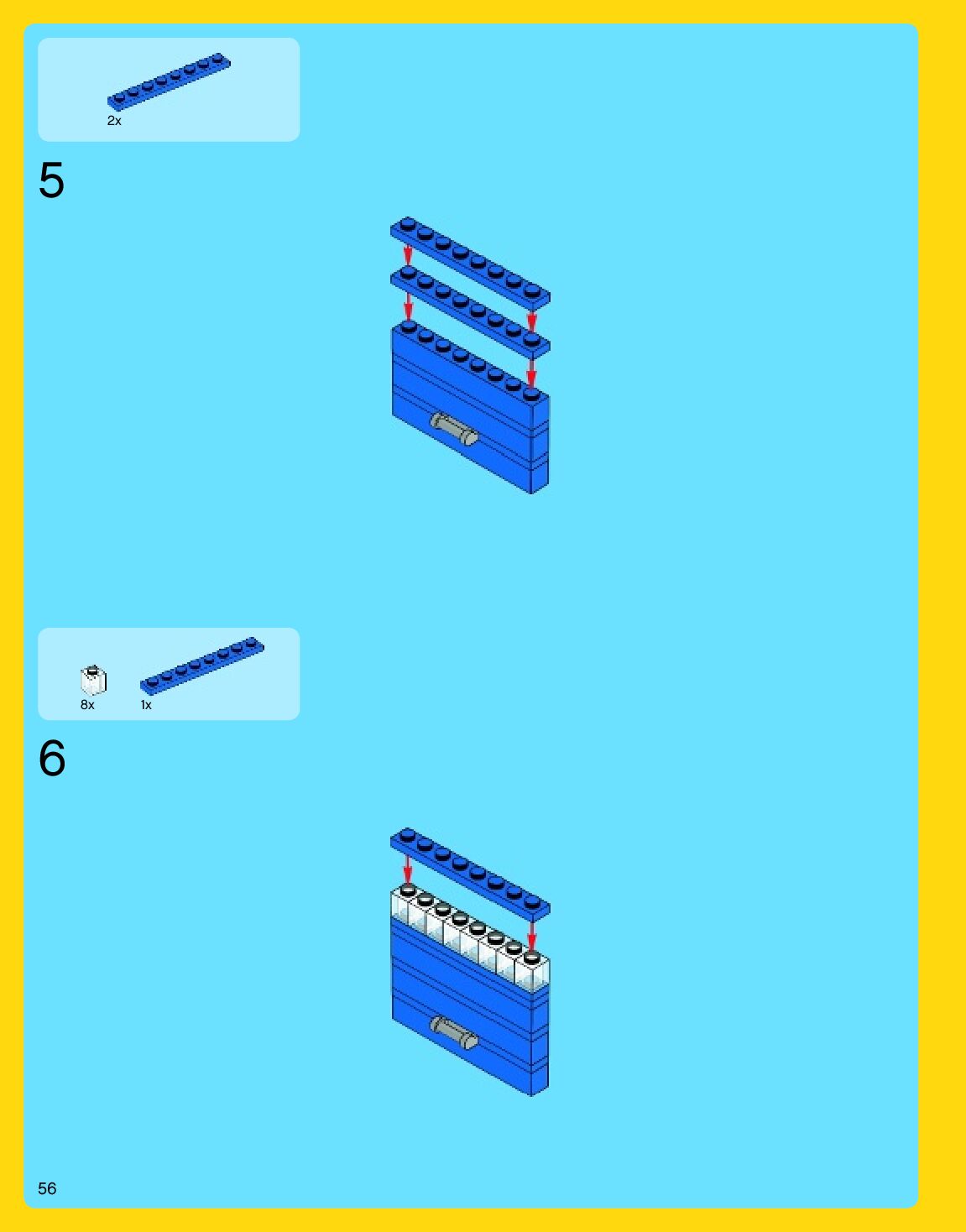 2x

5

8x

1x

6

56