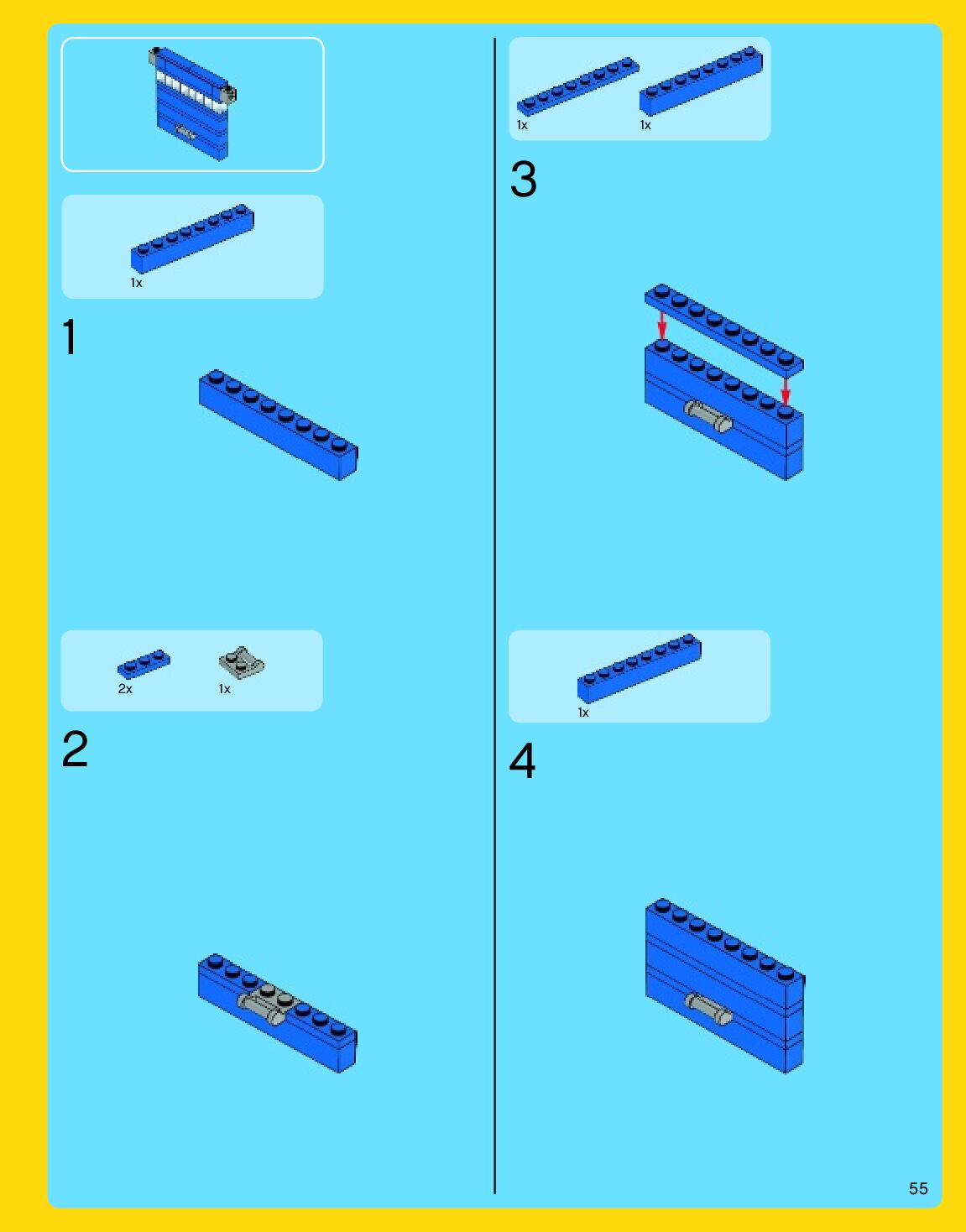 1x

1

2x 1x

2

1x 1x

3

1x

4

55