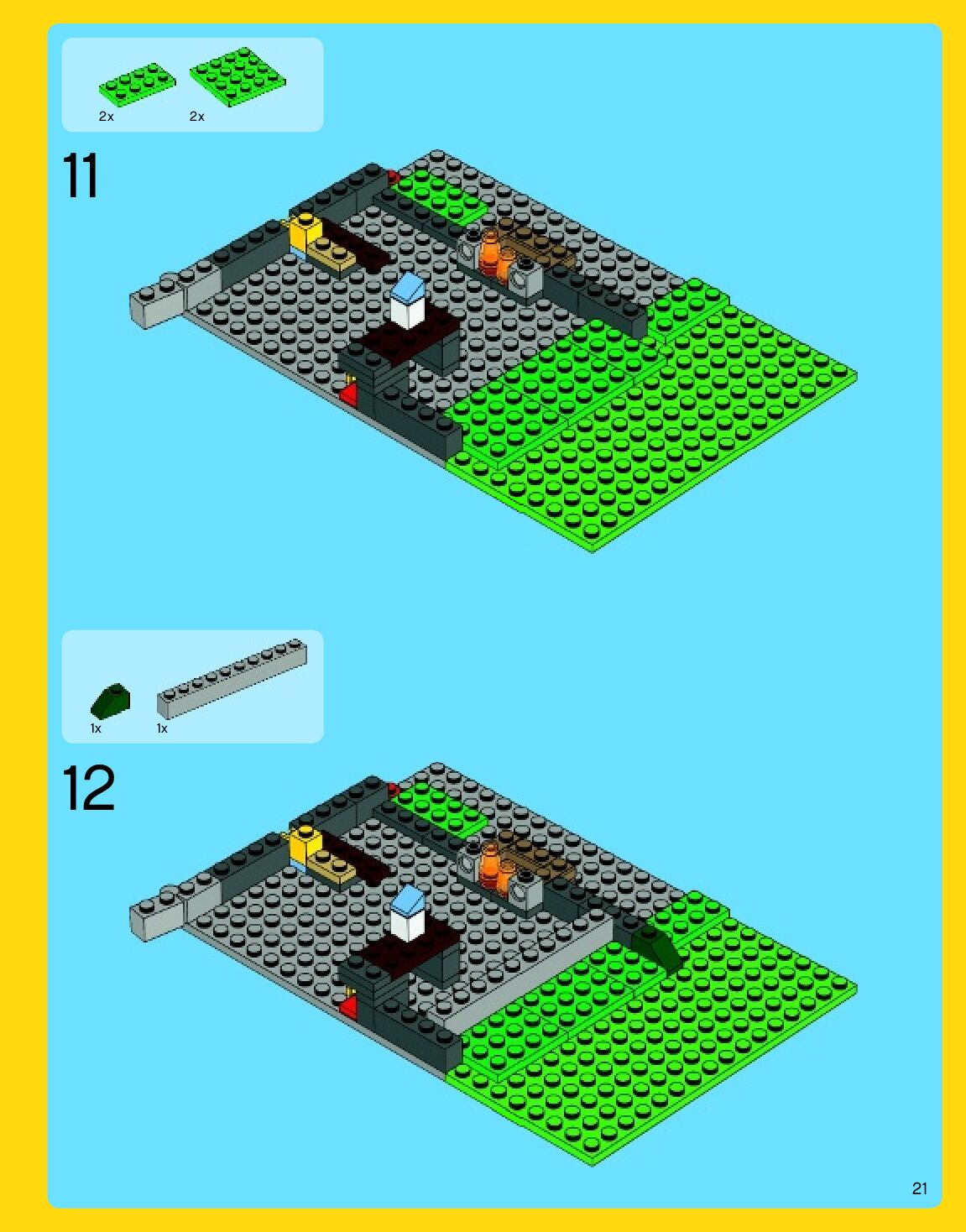 2x 2x

11

1x 1x

12

21