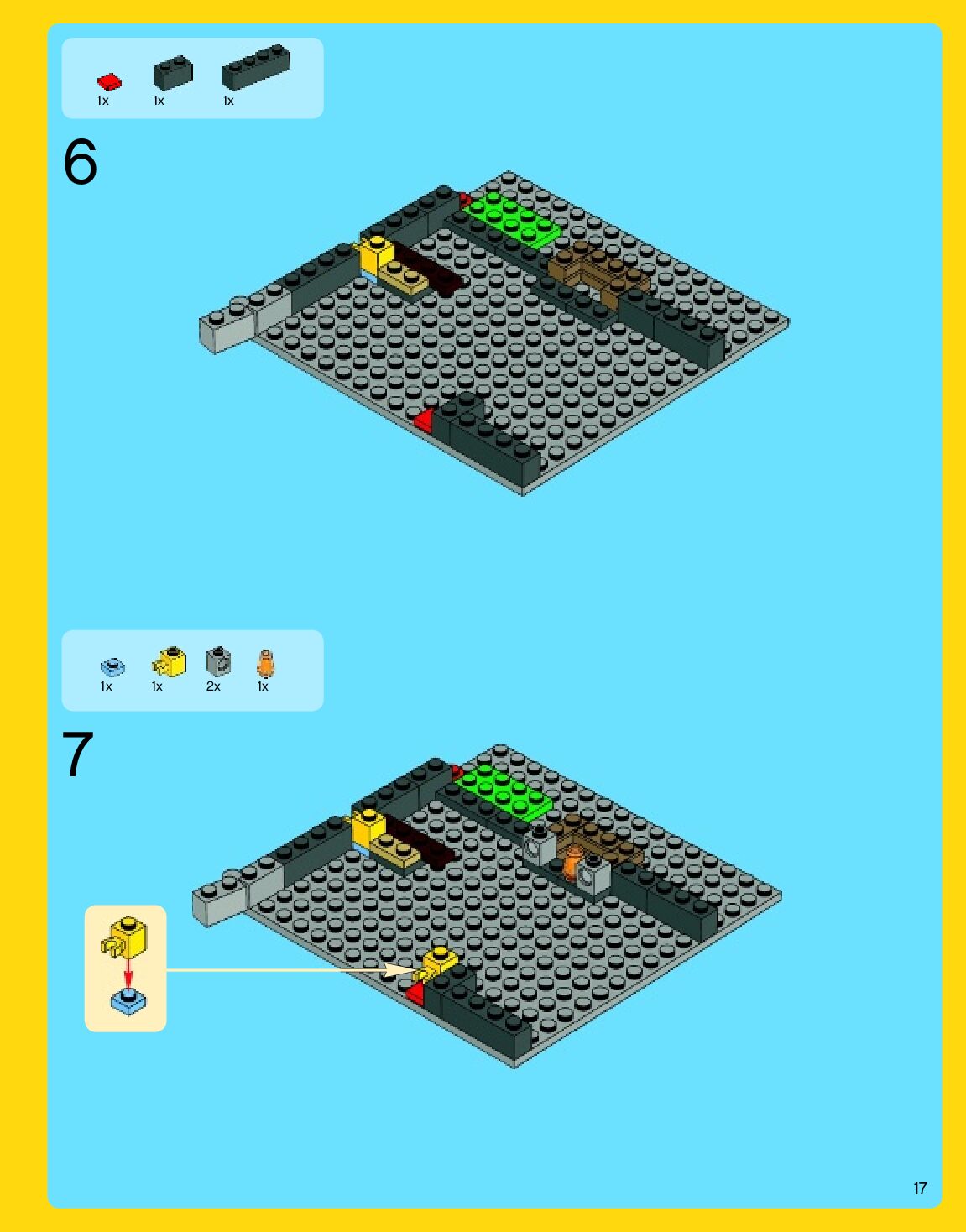 1x 1x 1x

6

1x 1x 2x 1x

7

17