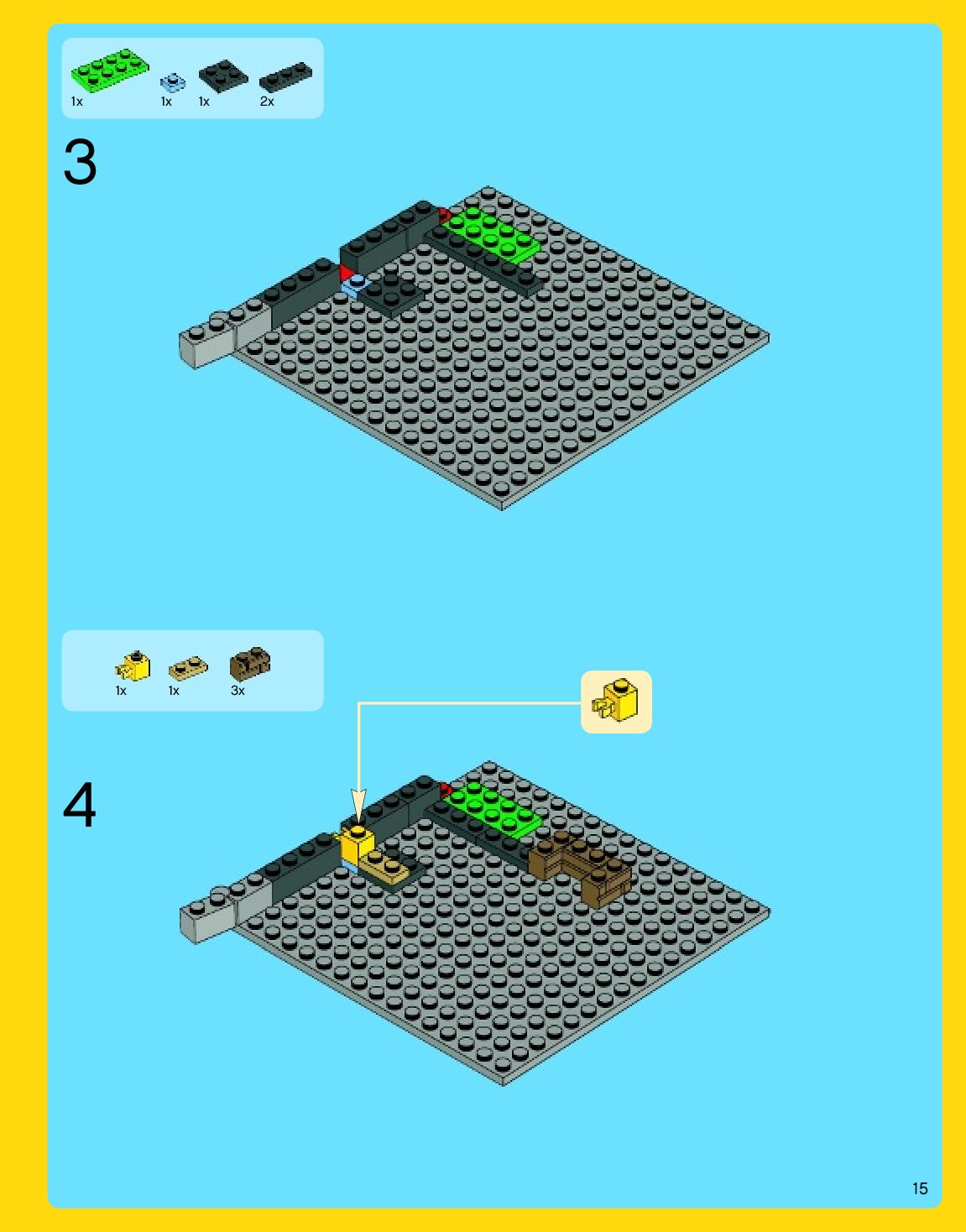 1x 1x 1x 2x

3

1x 1x 3x

4

15