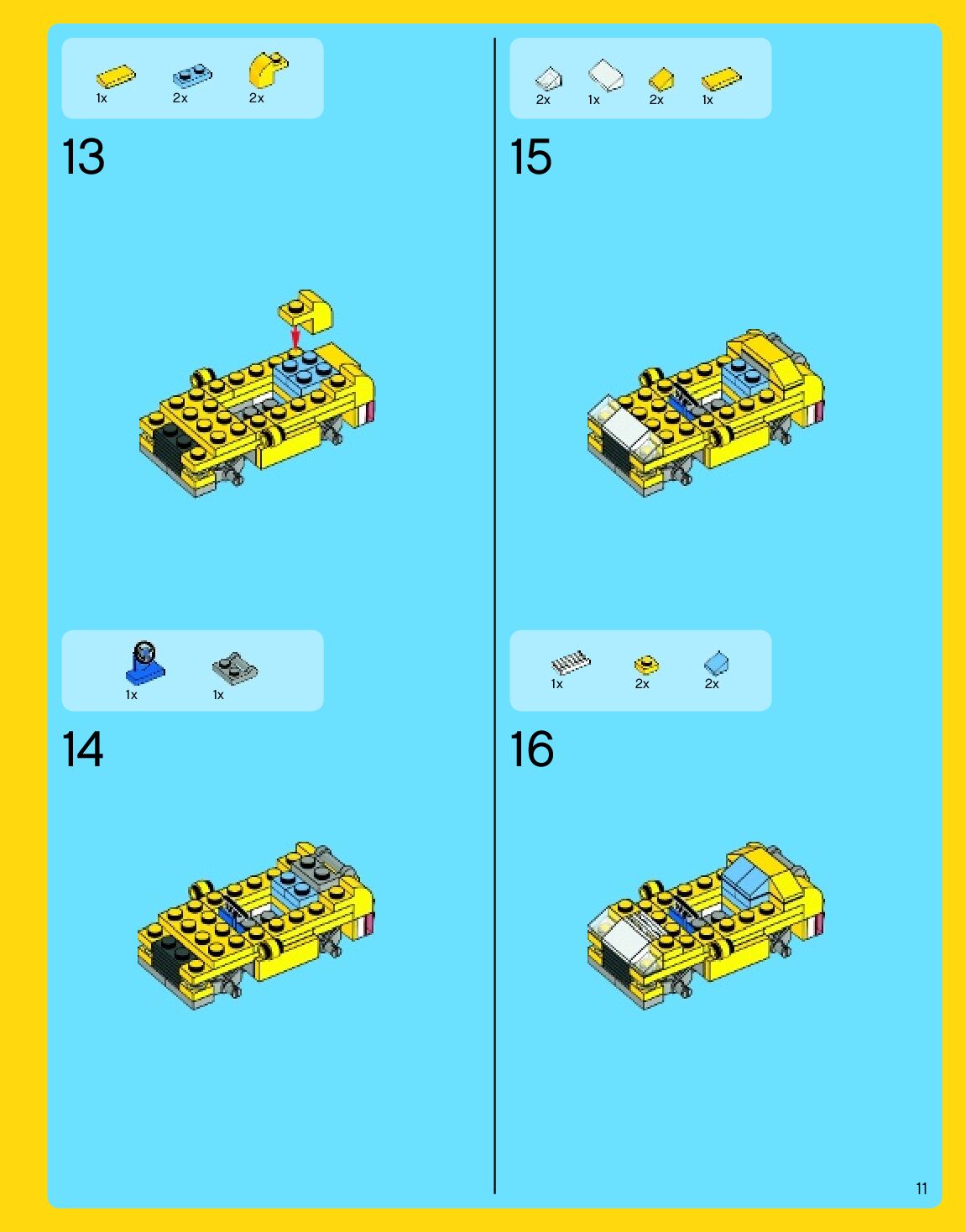 1x 2x 2x

13

1x 1x

14

2x 1x 2x 1x

15

1x 2x 2x

16

11