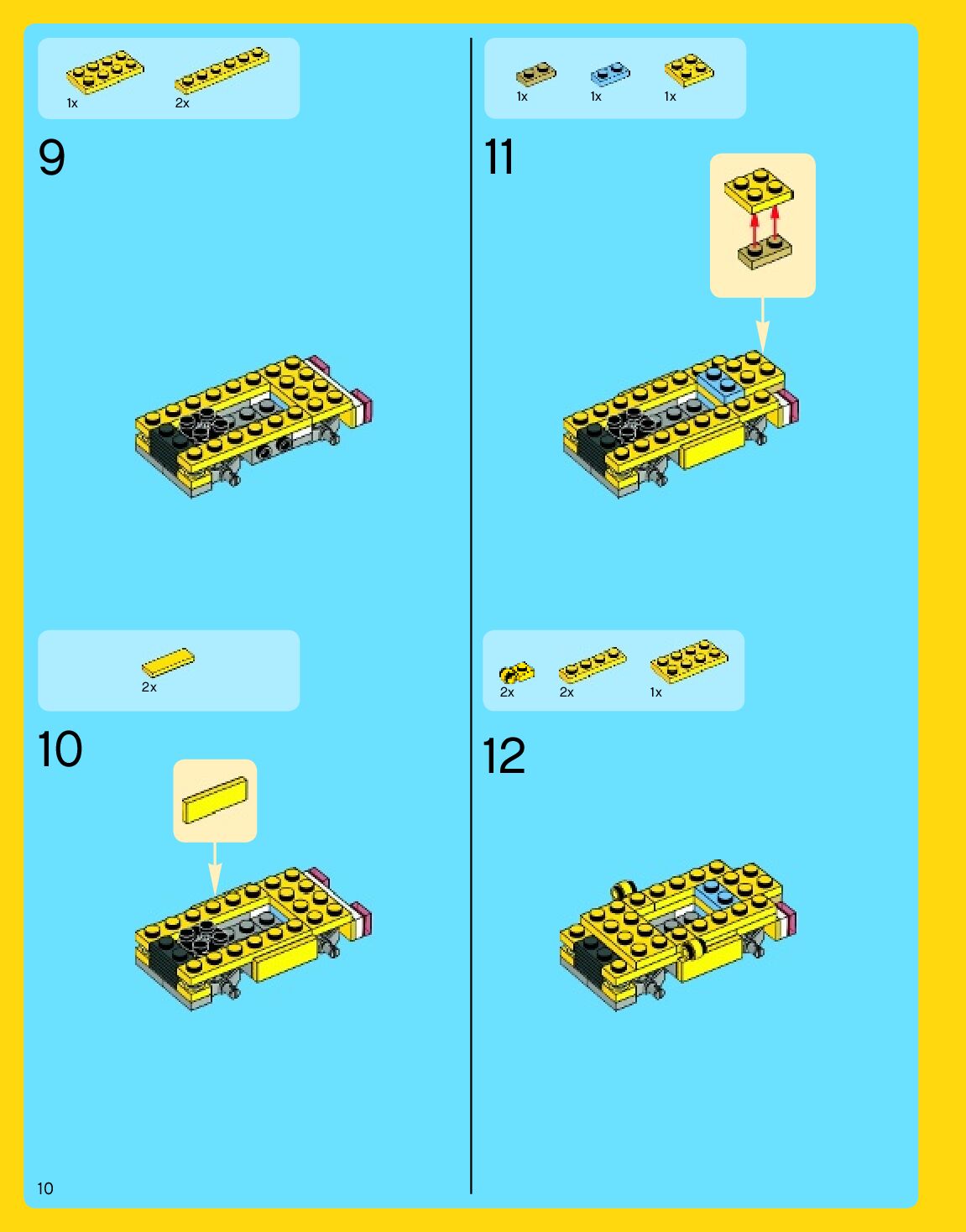 1x 2x

9

2x

10

1x 1x 1x

11

2x 2x 1x

12

10