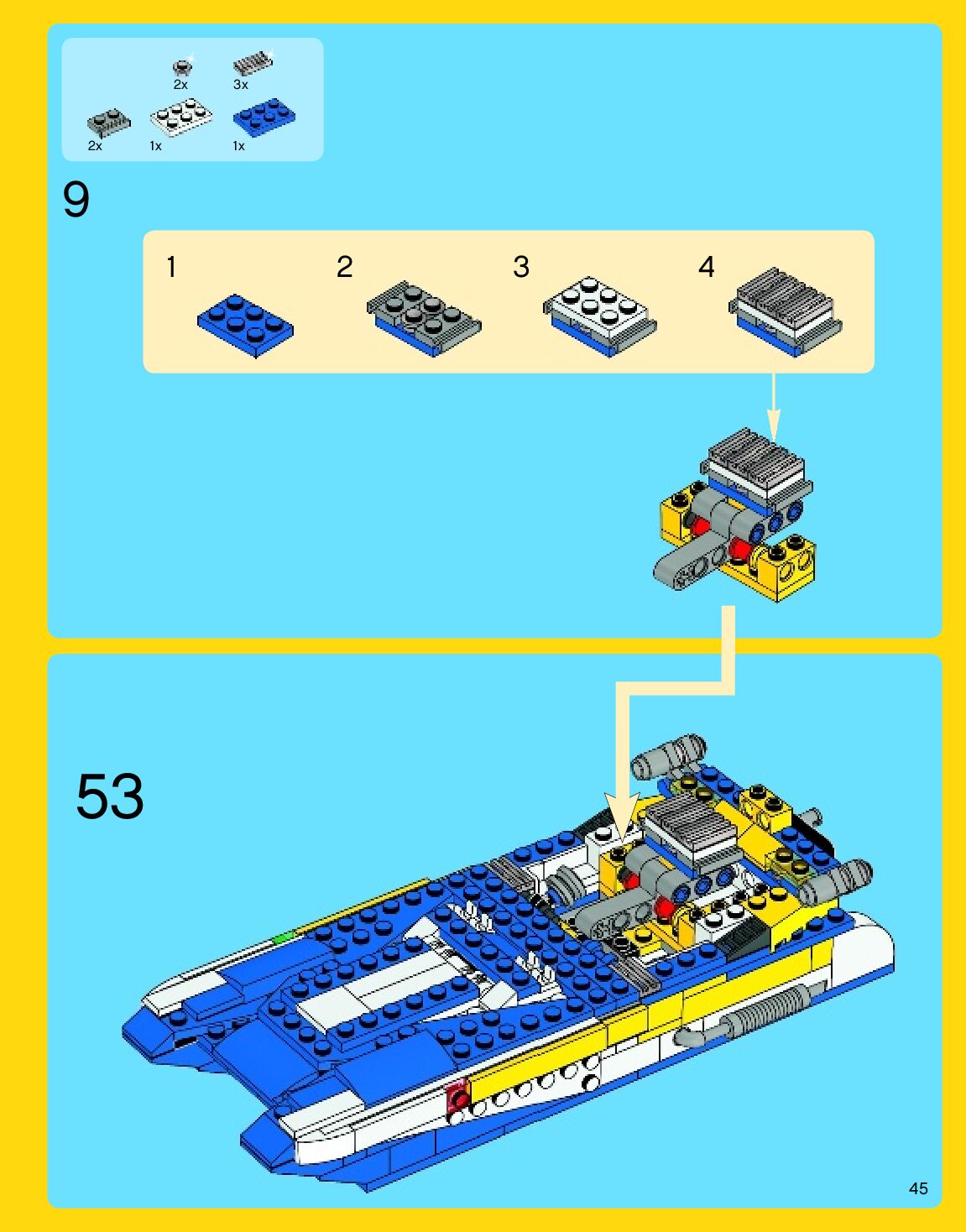 2x 3x
2x 1x 1x

9

1 2 3 4

53

45