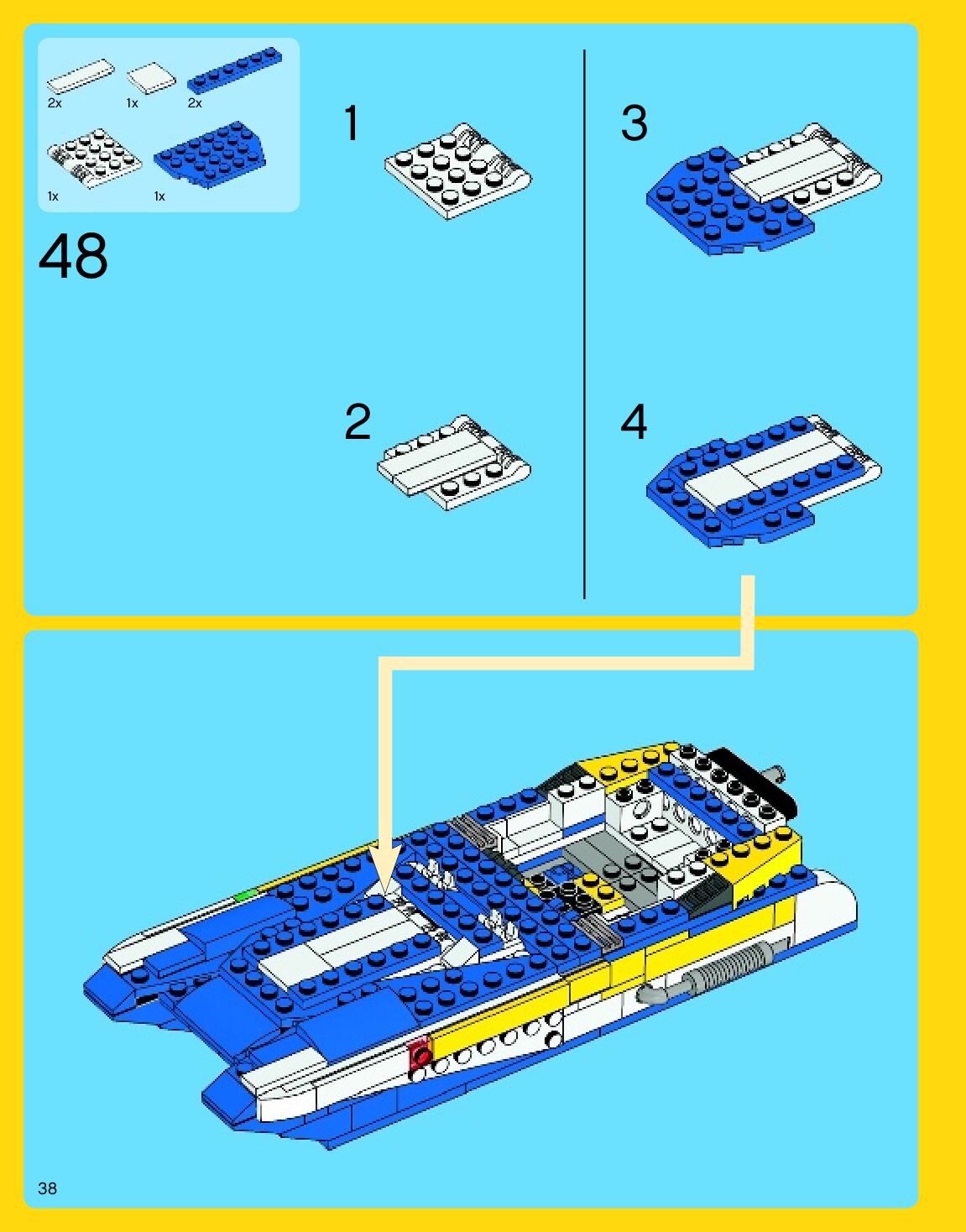 2x 1x 2x

1x 1x

48

1

2

3

4

38