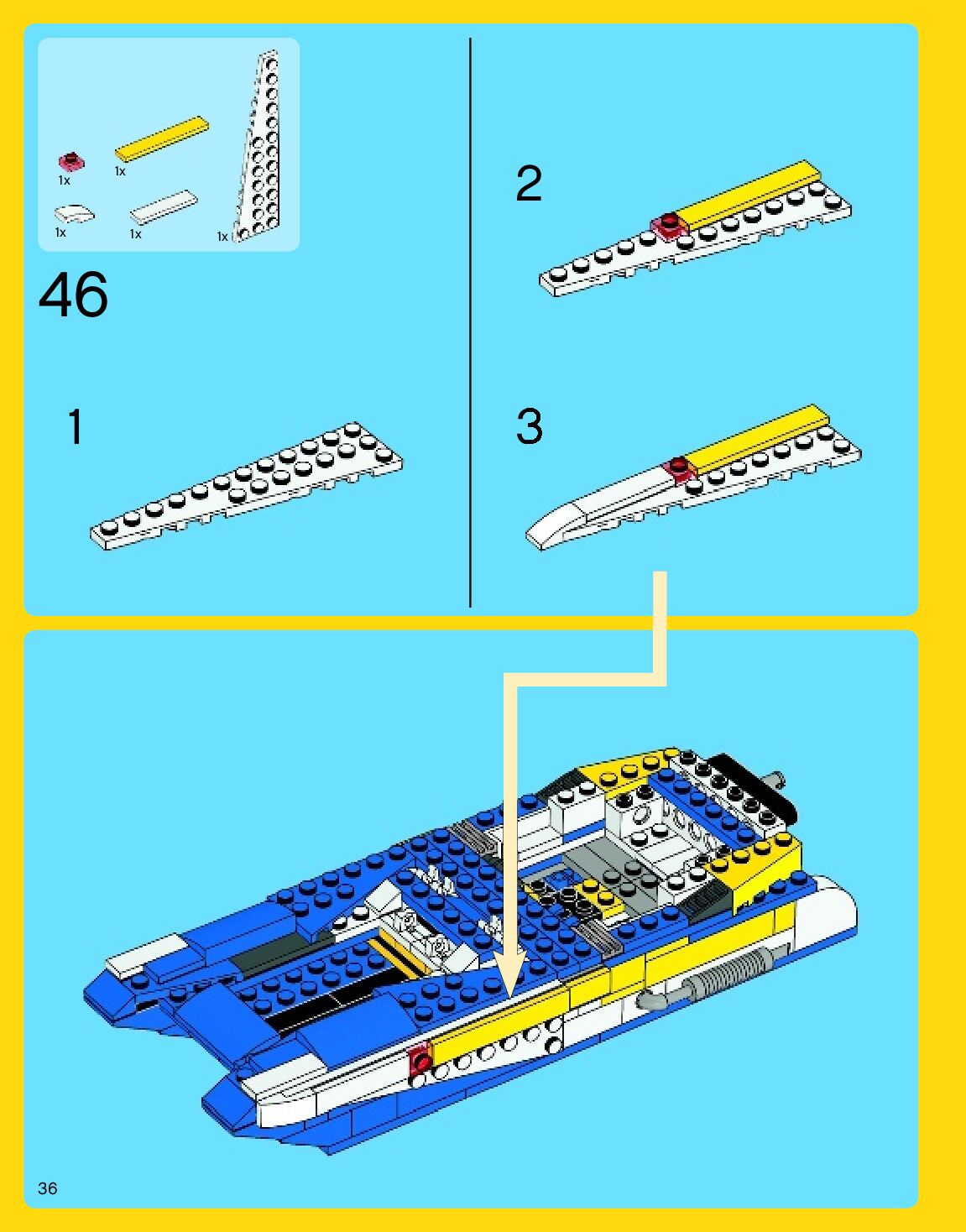 1x
1x
1x
1x
1x

46

1

2

3

36