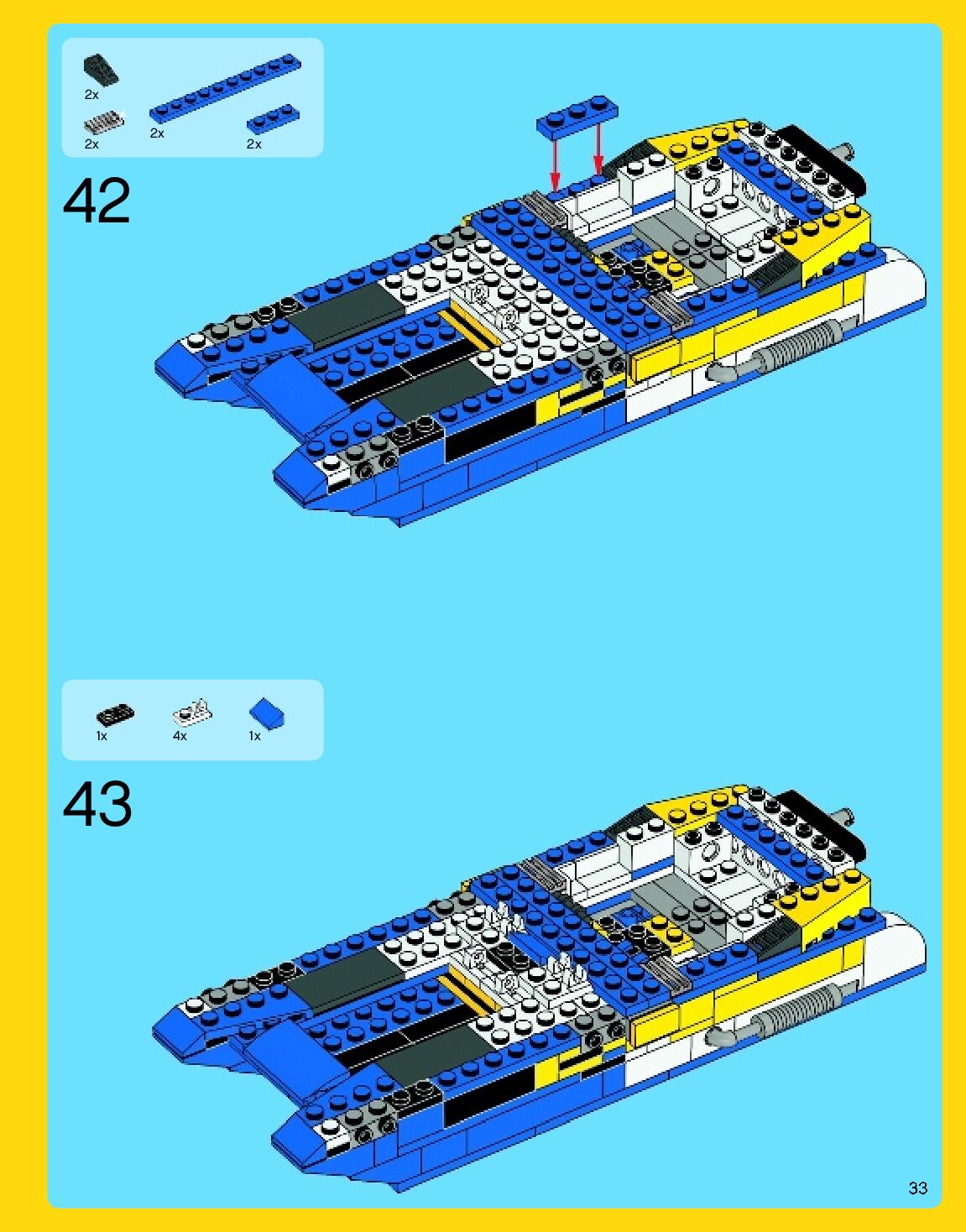 2x
2x
2x
2x

42

1x
4x
1x

43

33