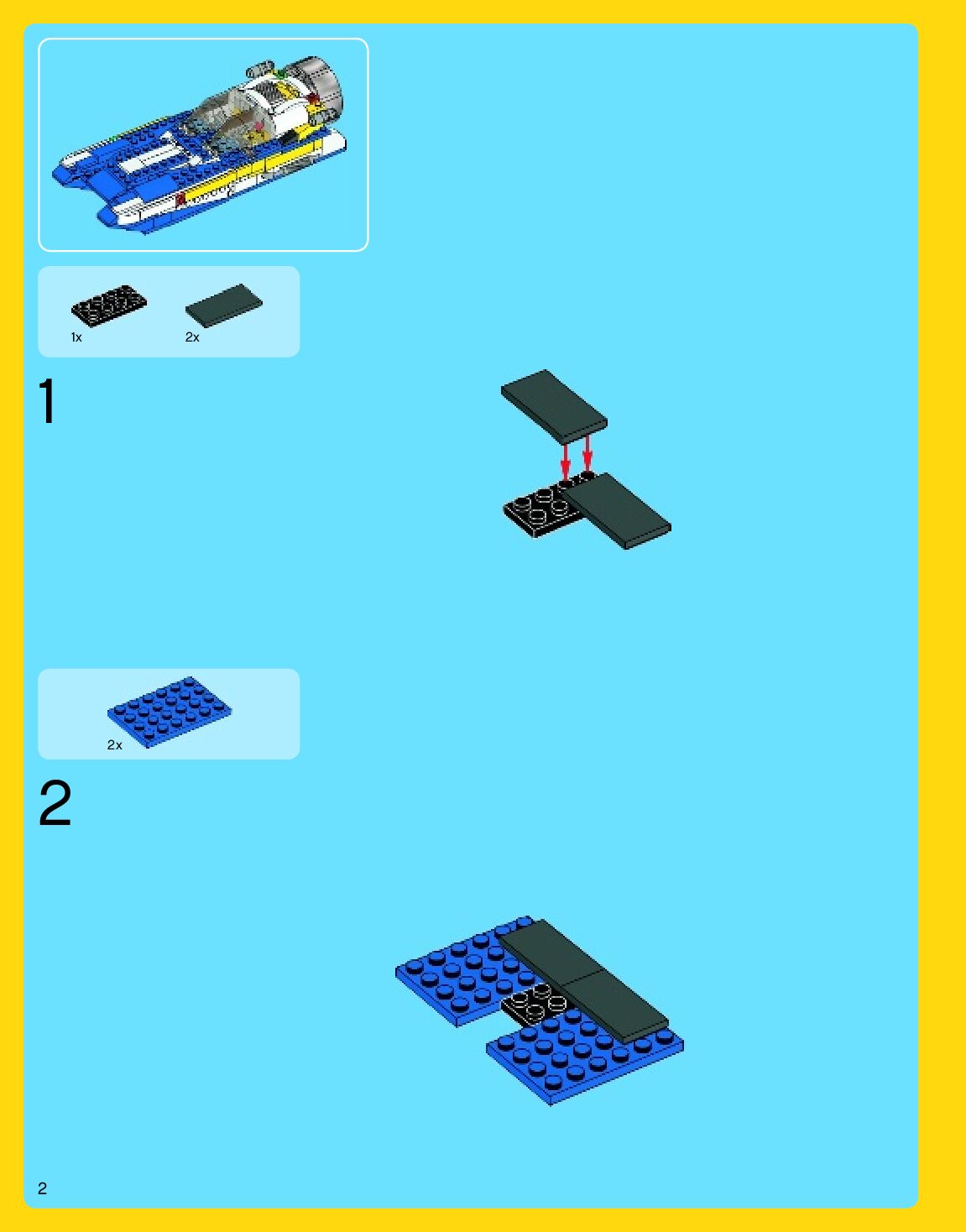 1x

2x

1

2x

2

2