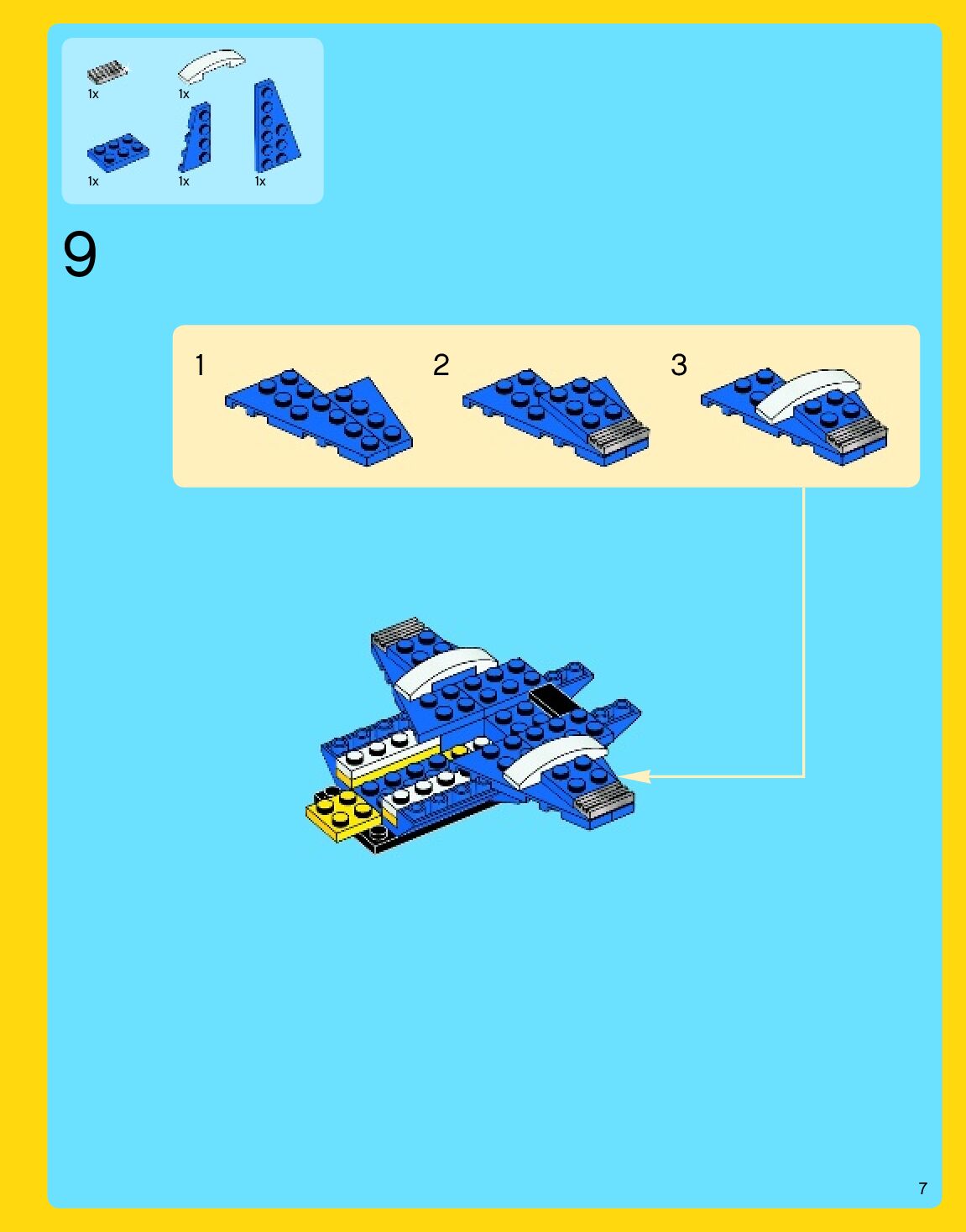 1x
1x
1x
1x
1x

9

1
2
3

7