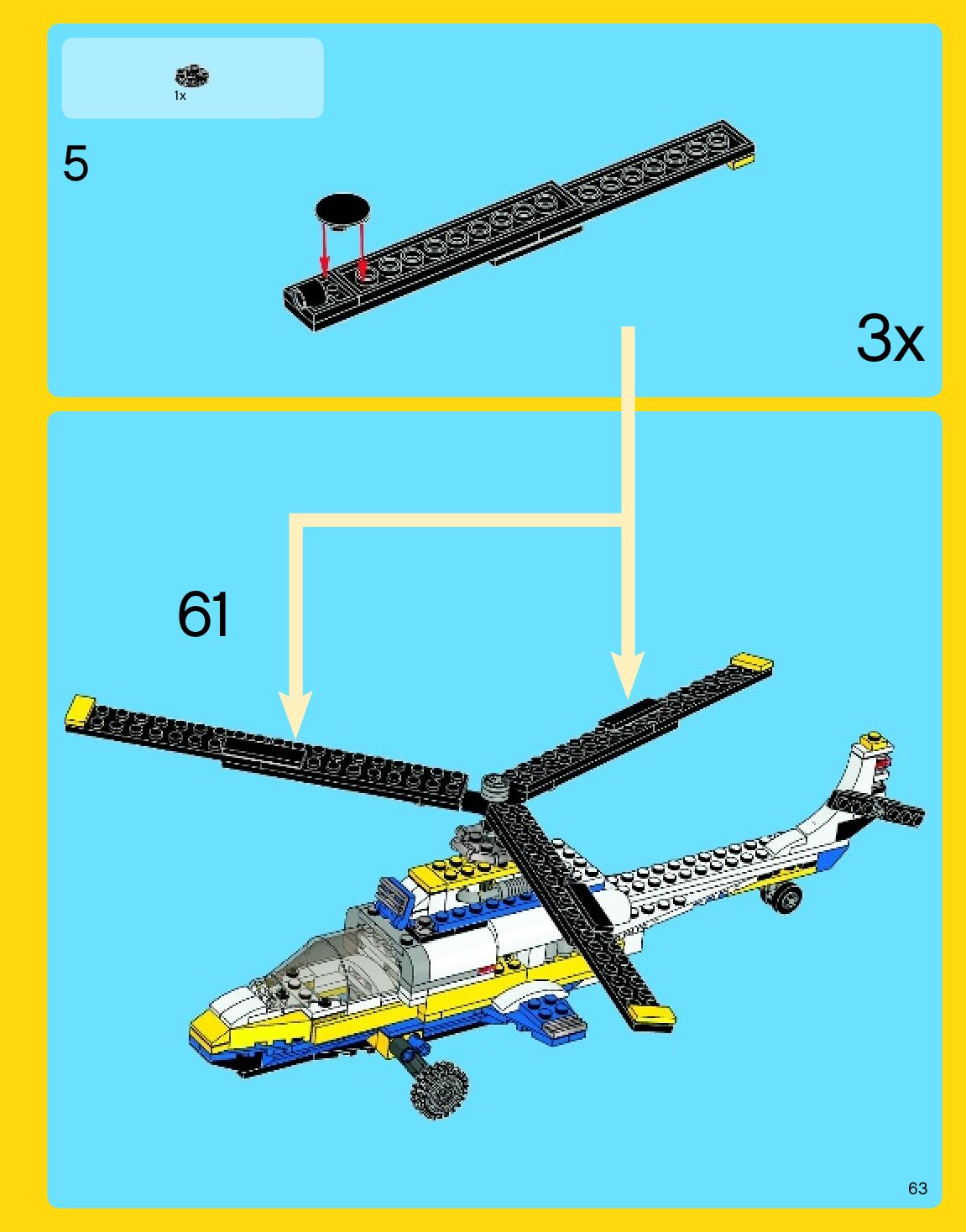 1x

5

3x

61

63