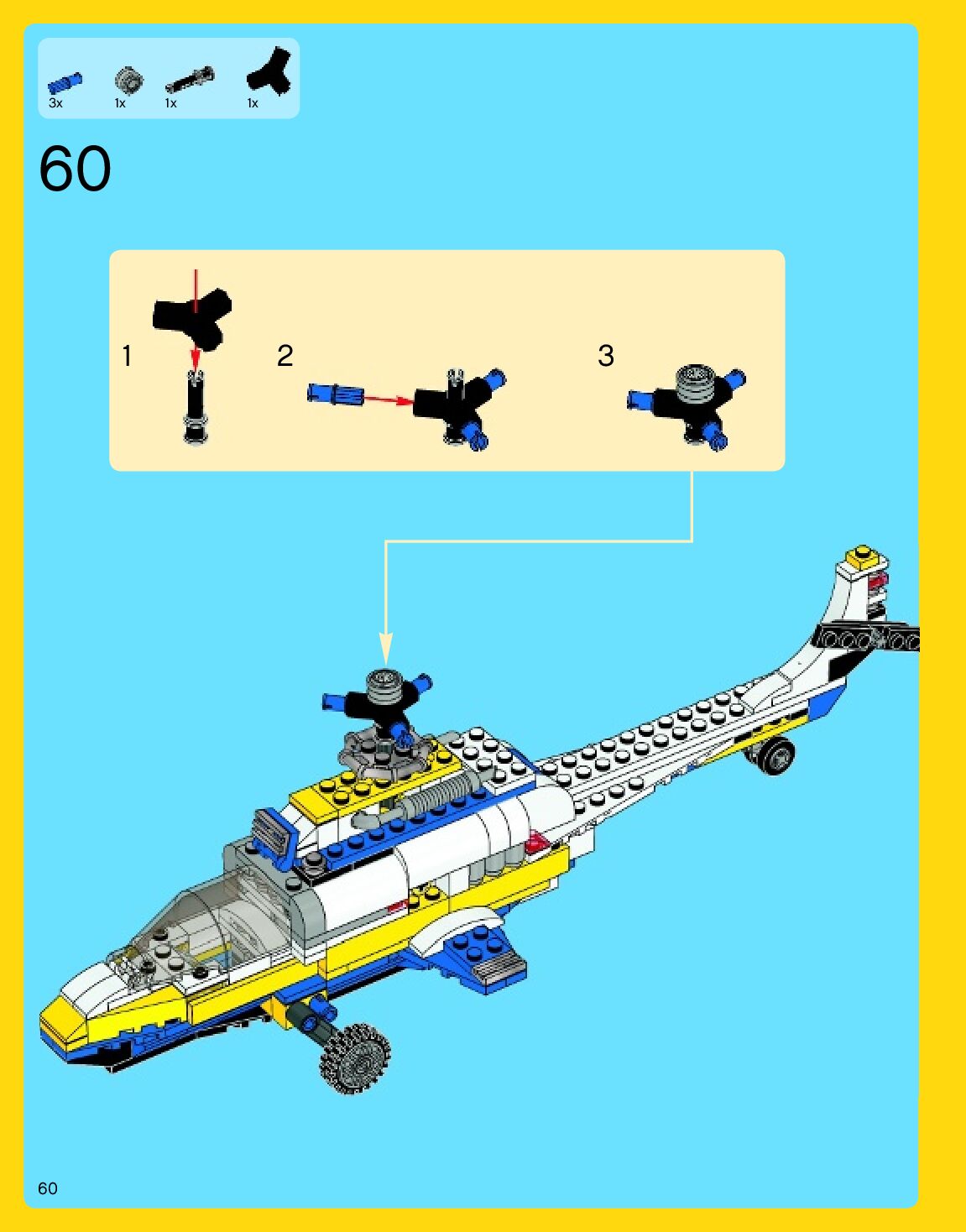 3x 1x 1x 1x

60

1

2

3

60