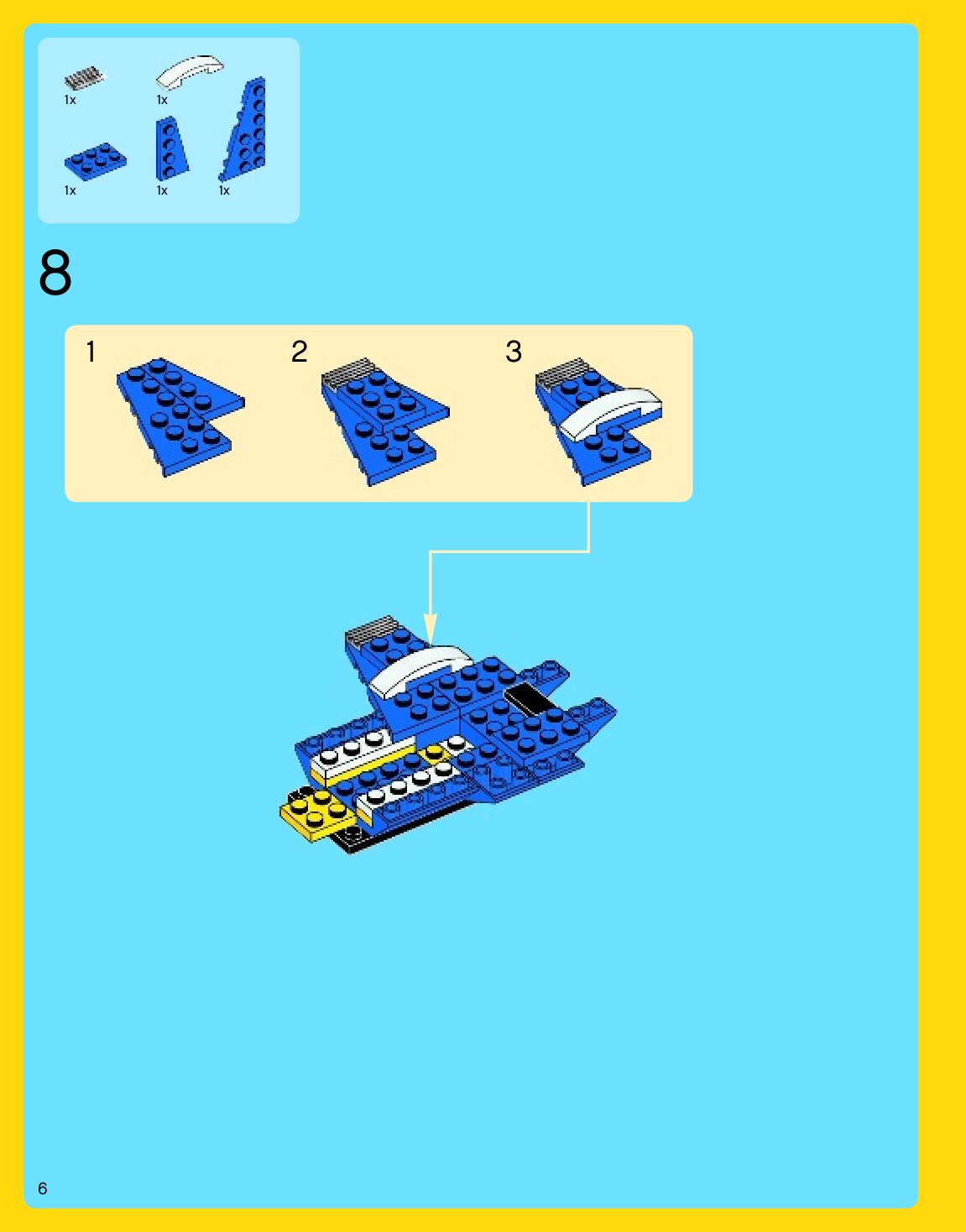 1x
1x
1x
1x
1x

8

1
2
3

6