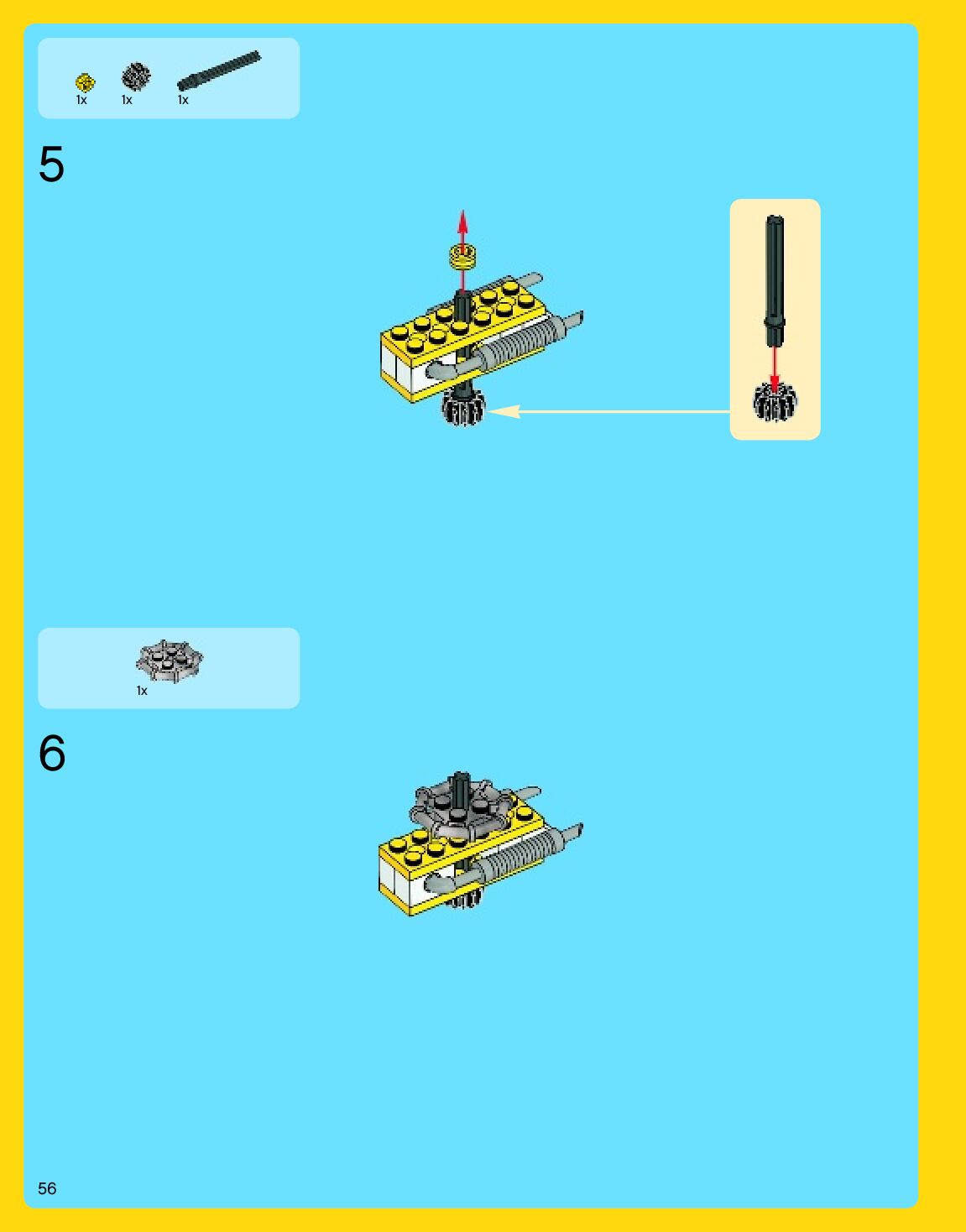 1x 1x 1x

5

1x

6

56