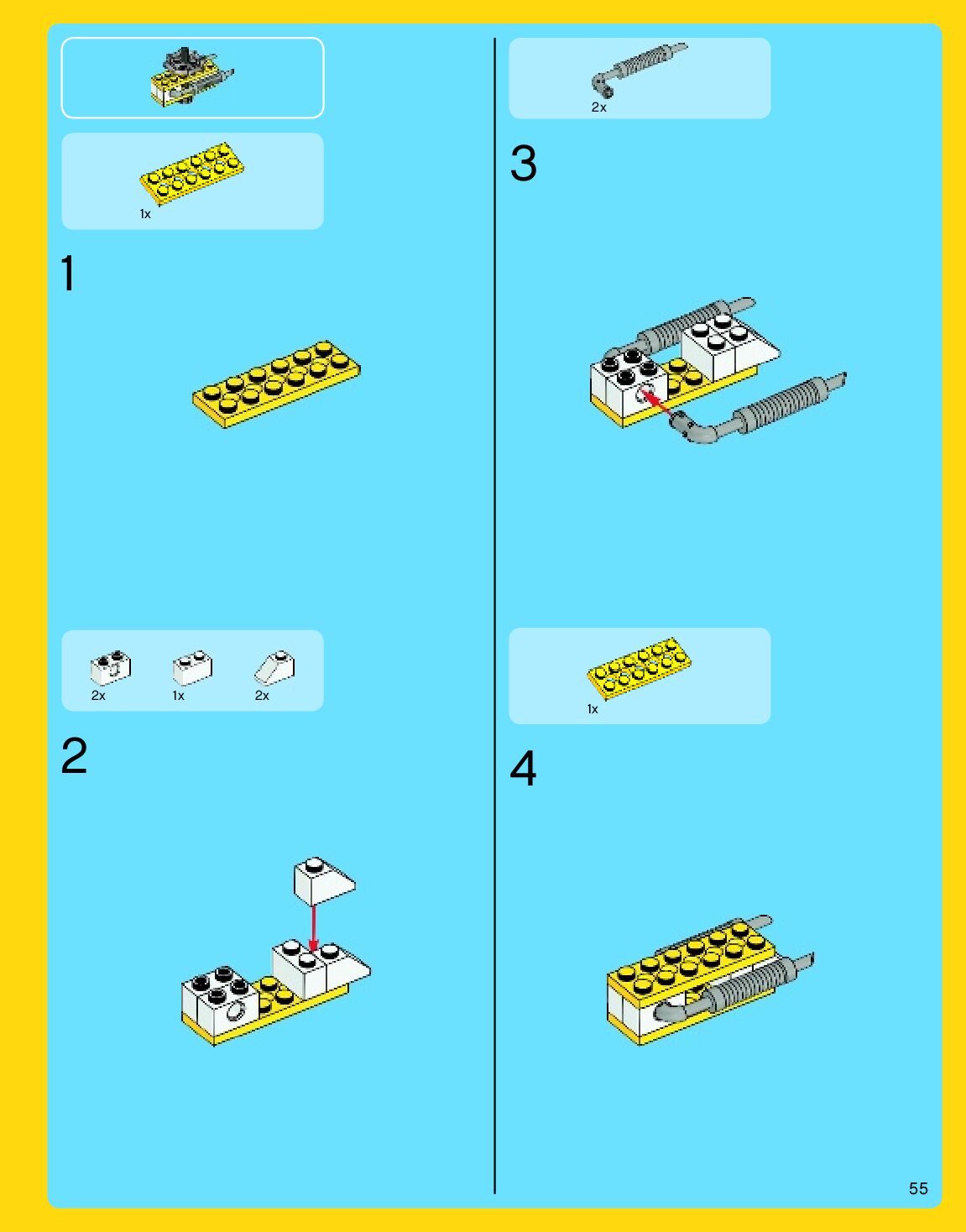 1x

1

2x
1x
2x

2

2x

3

1x

4

55