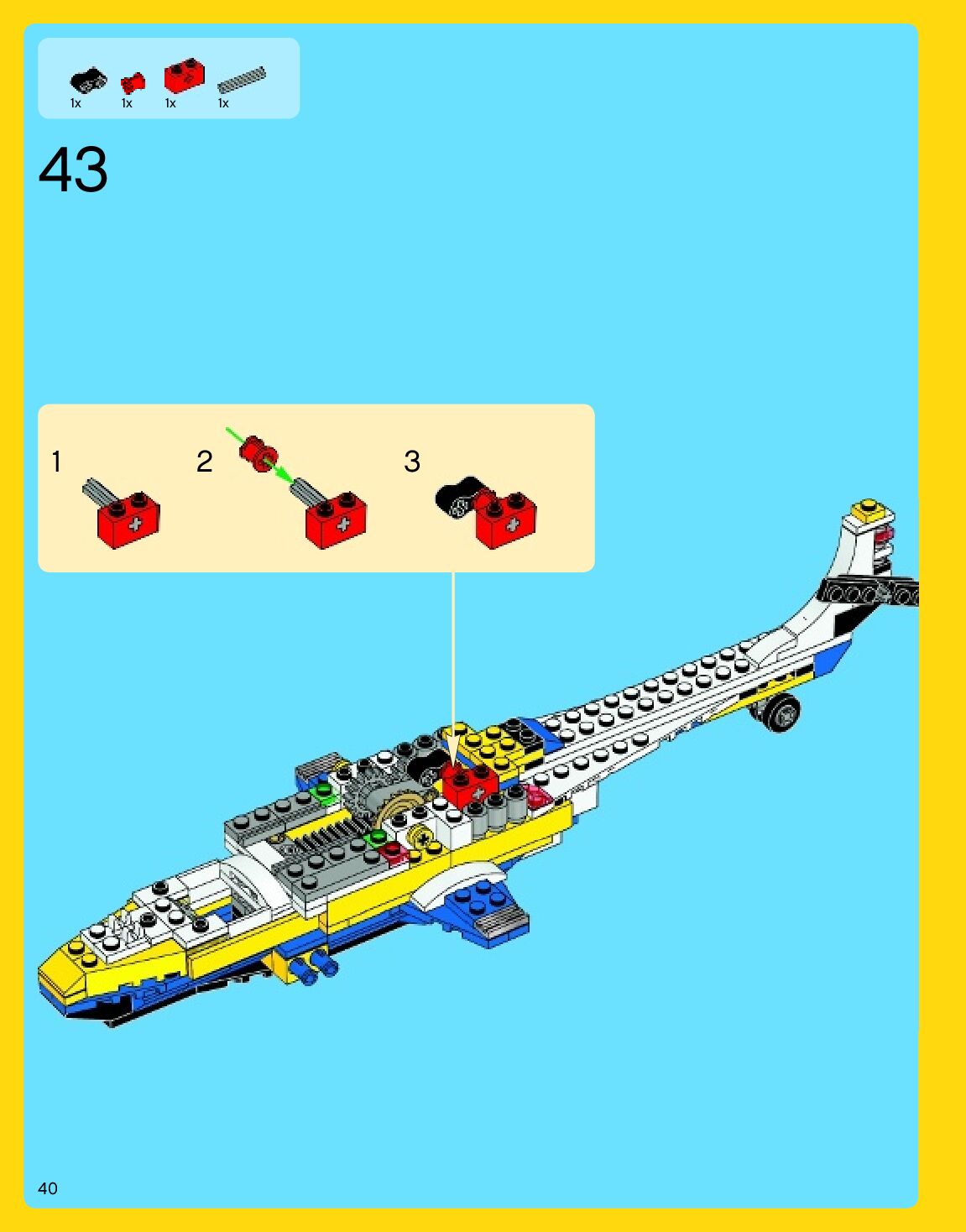 1x 1x 1x 1x

43

1

2

3

40