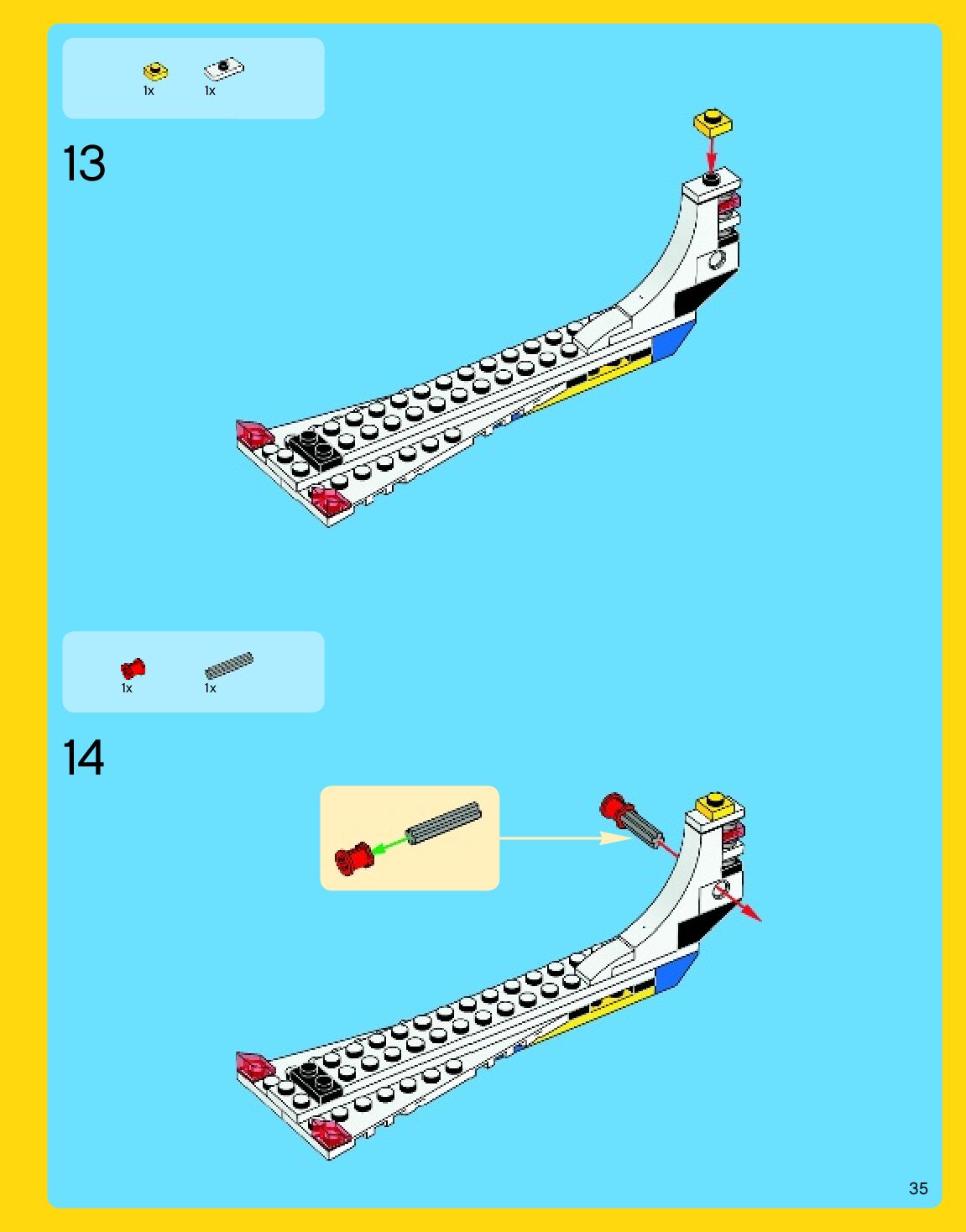 1x 1x

13

1x 1x

14

35