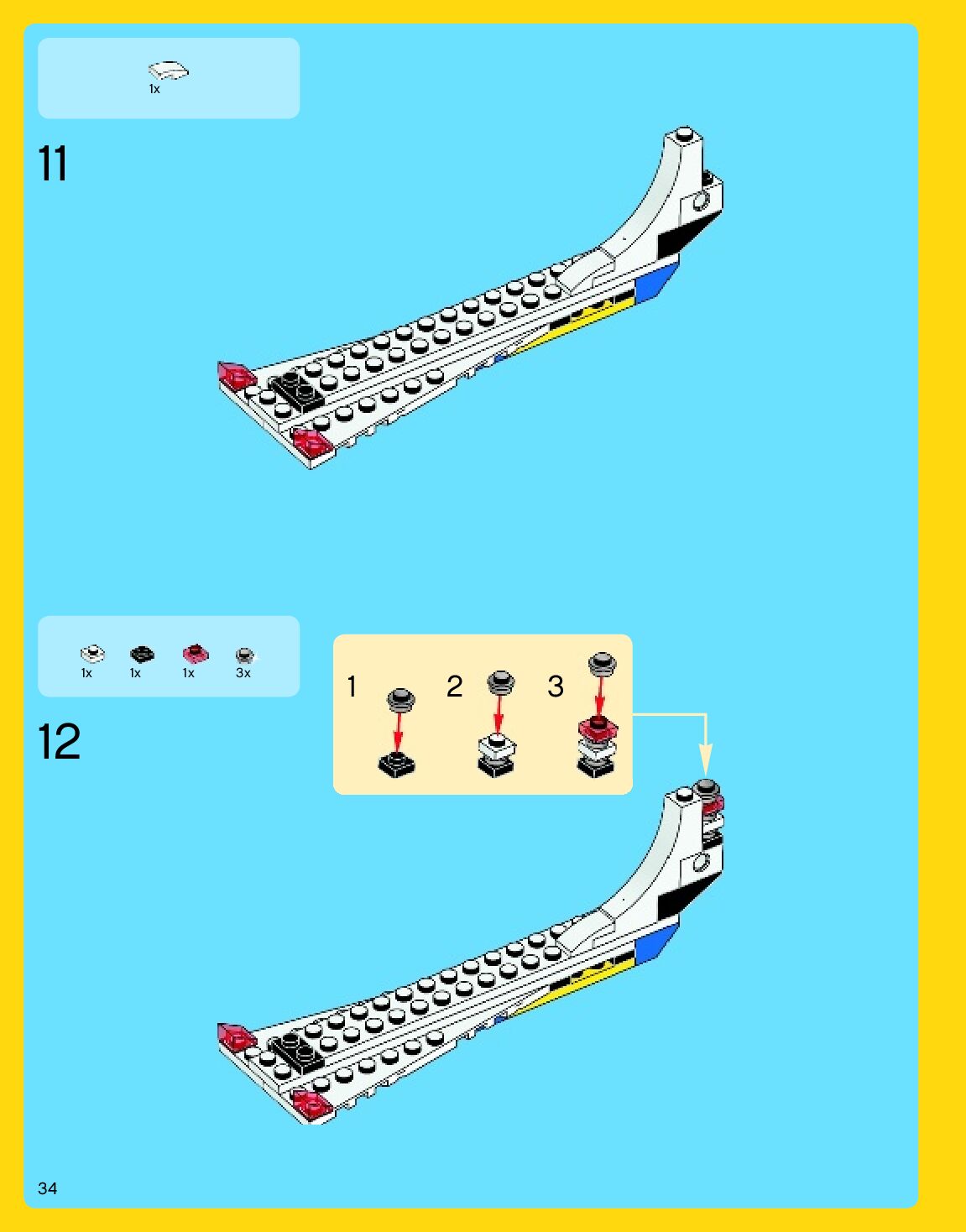 1x

11

1x 1x 1x 3x

12

1 2 3

34