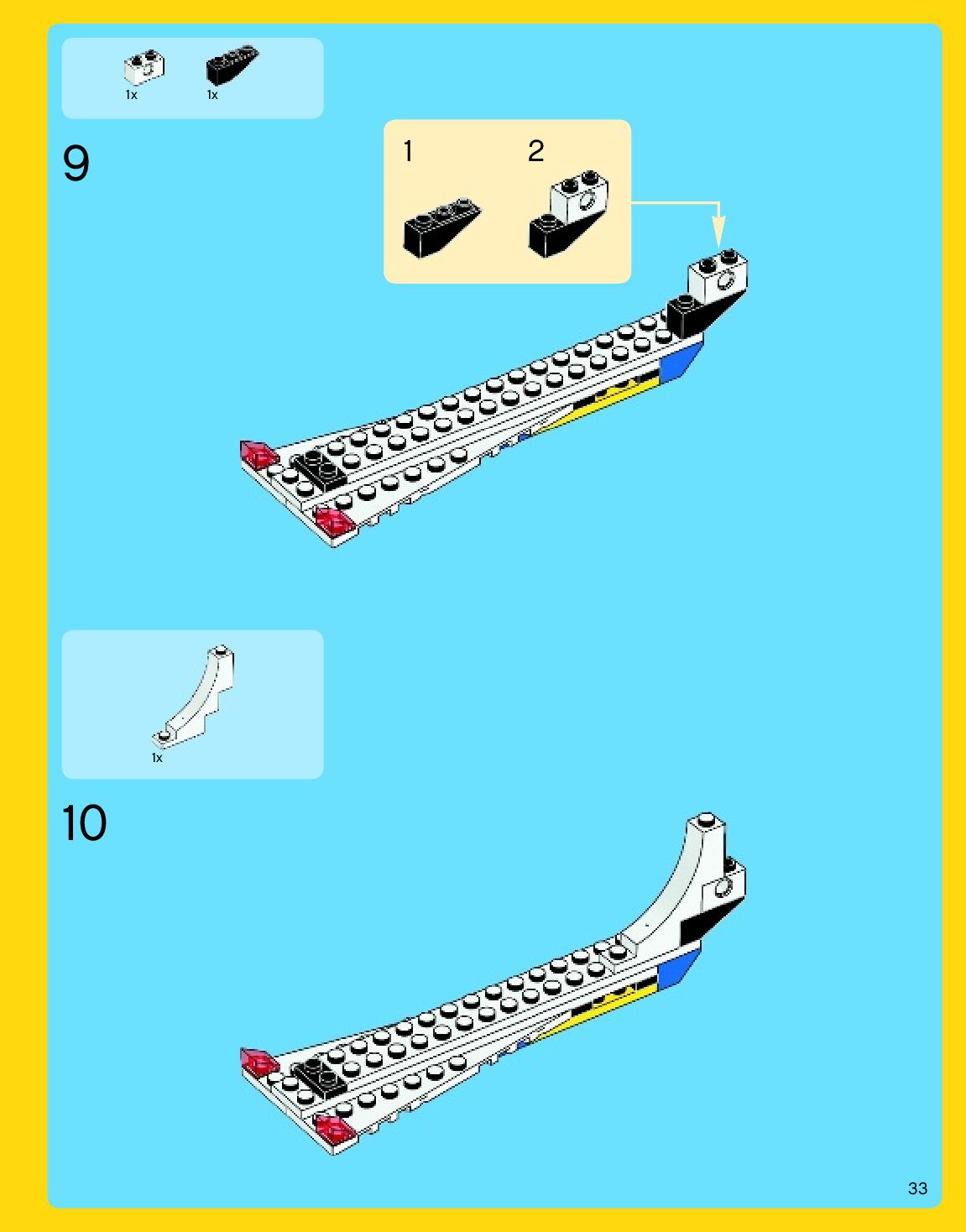 1x 1x

9

1 2

1x

10

33