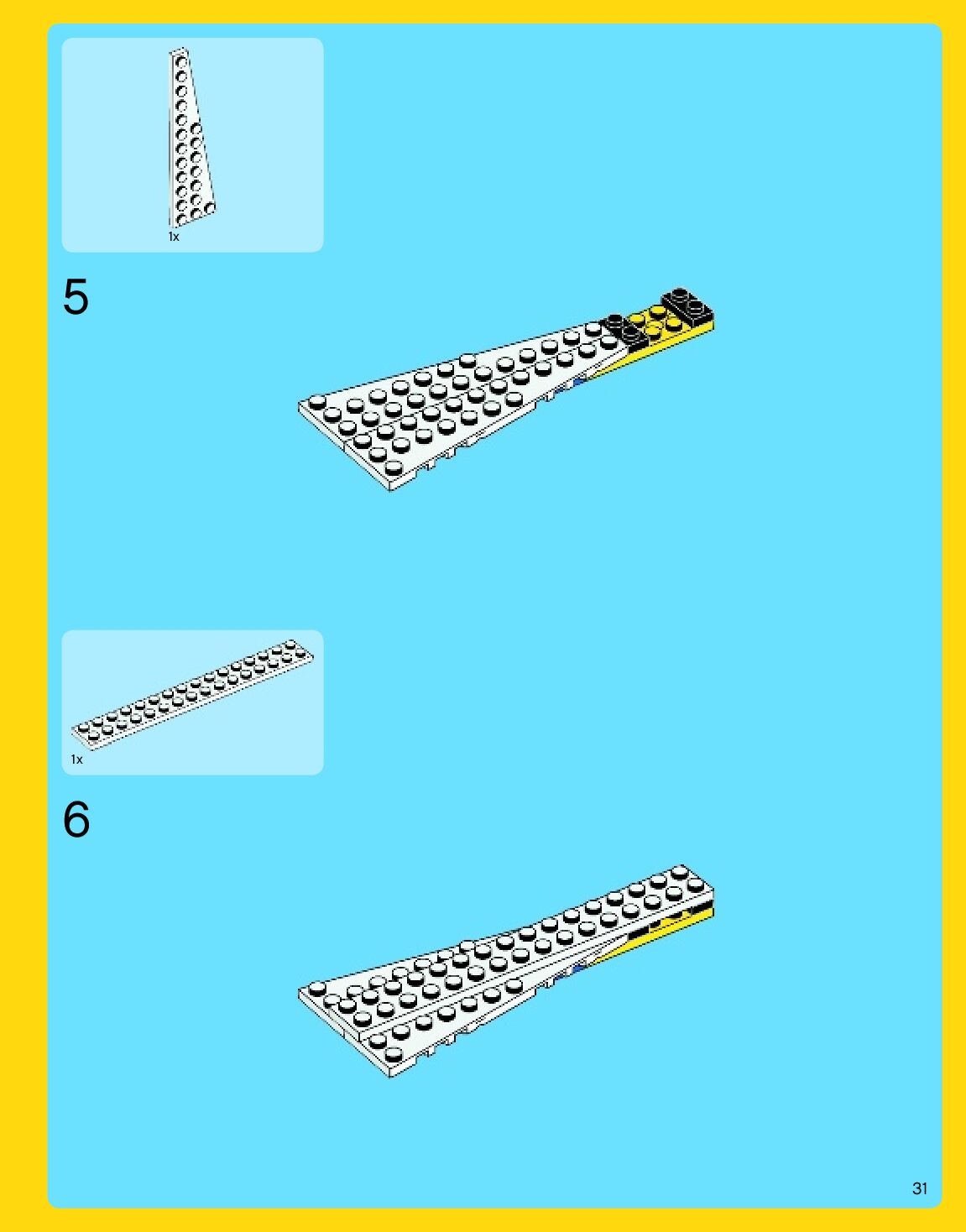 1x

5

1x

6

31