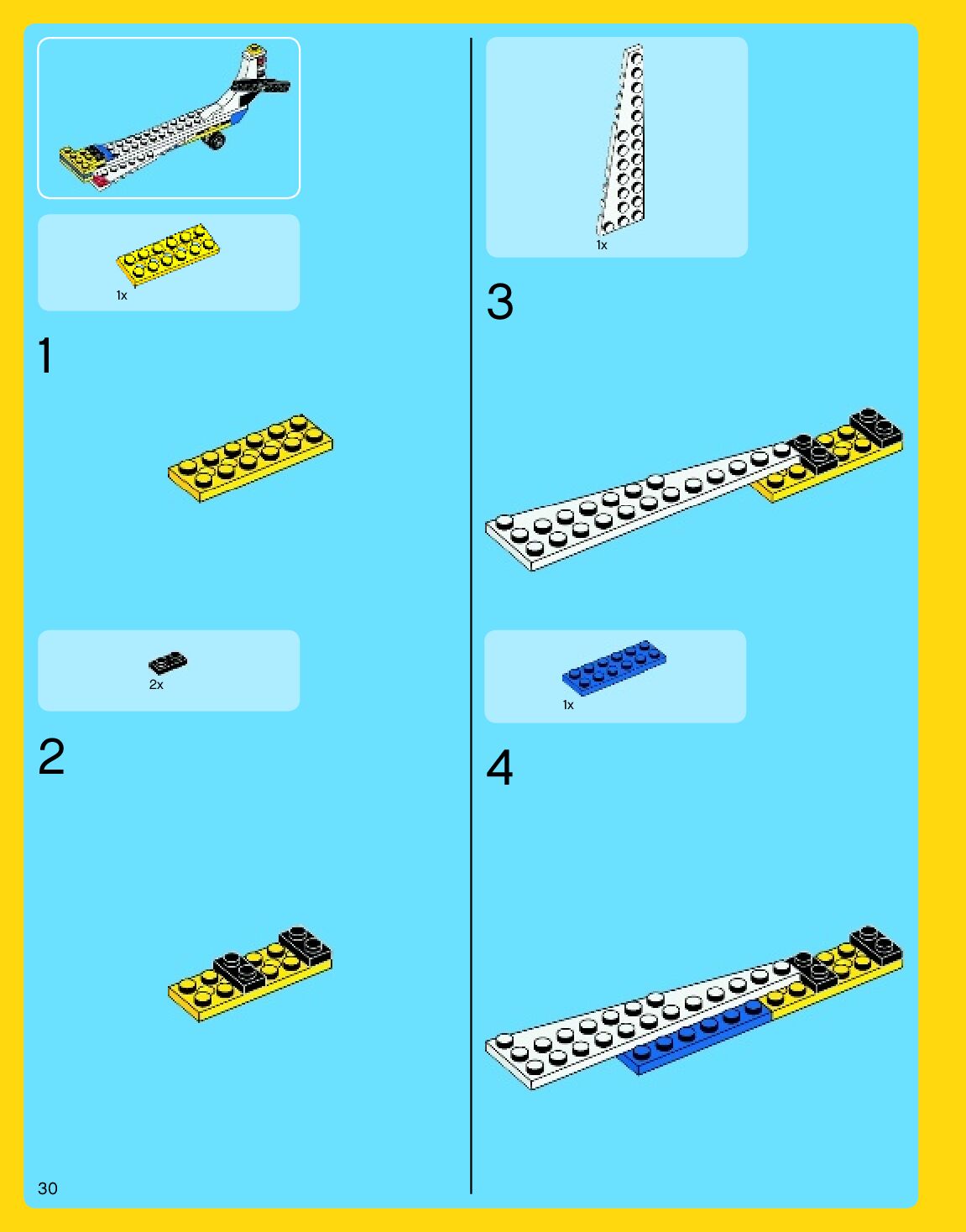 1x

1

2x

2

1x

3

1x

4

30